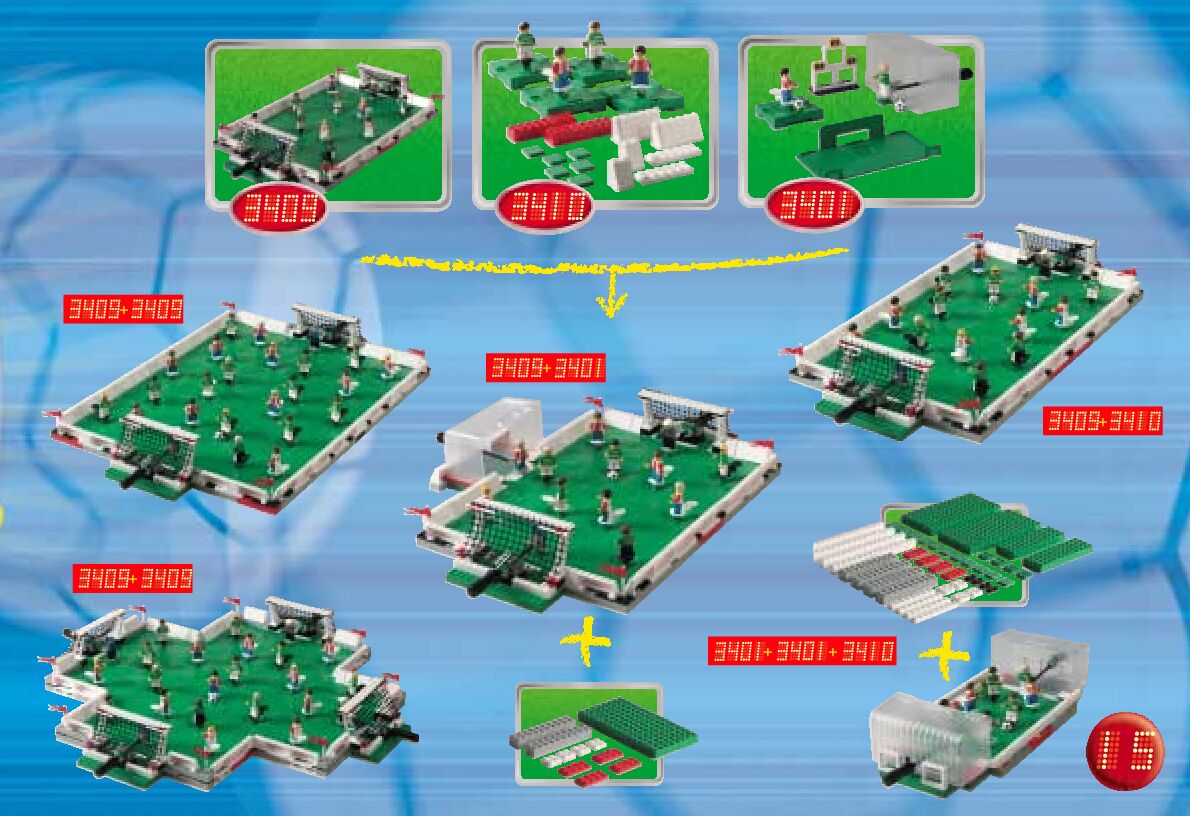 3409

3410

3401

3409+3409

3409+3401

3409+3410

3409+3409

3401+3401+3410

15