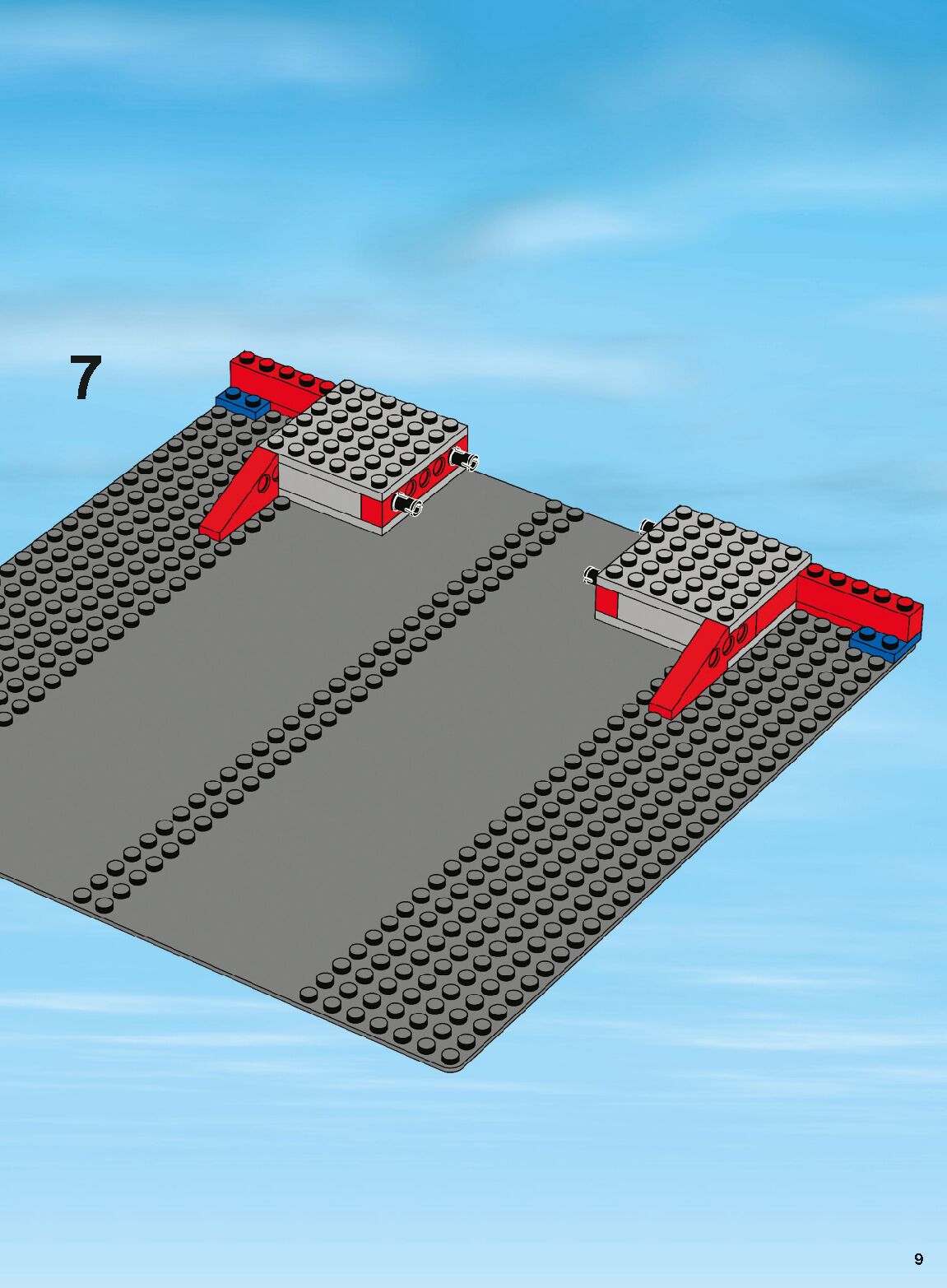 7

9