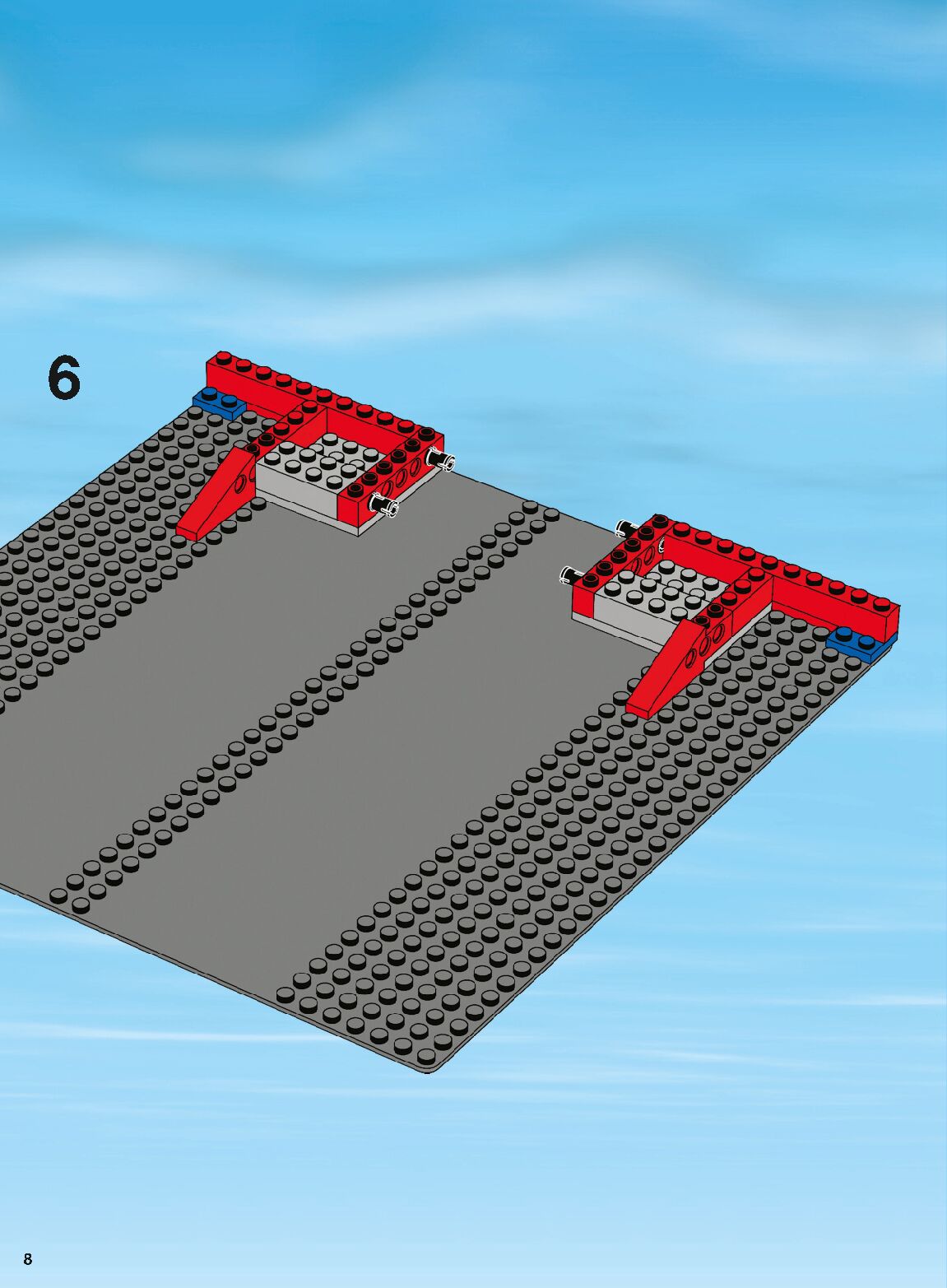 6

8