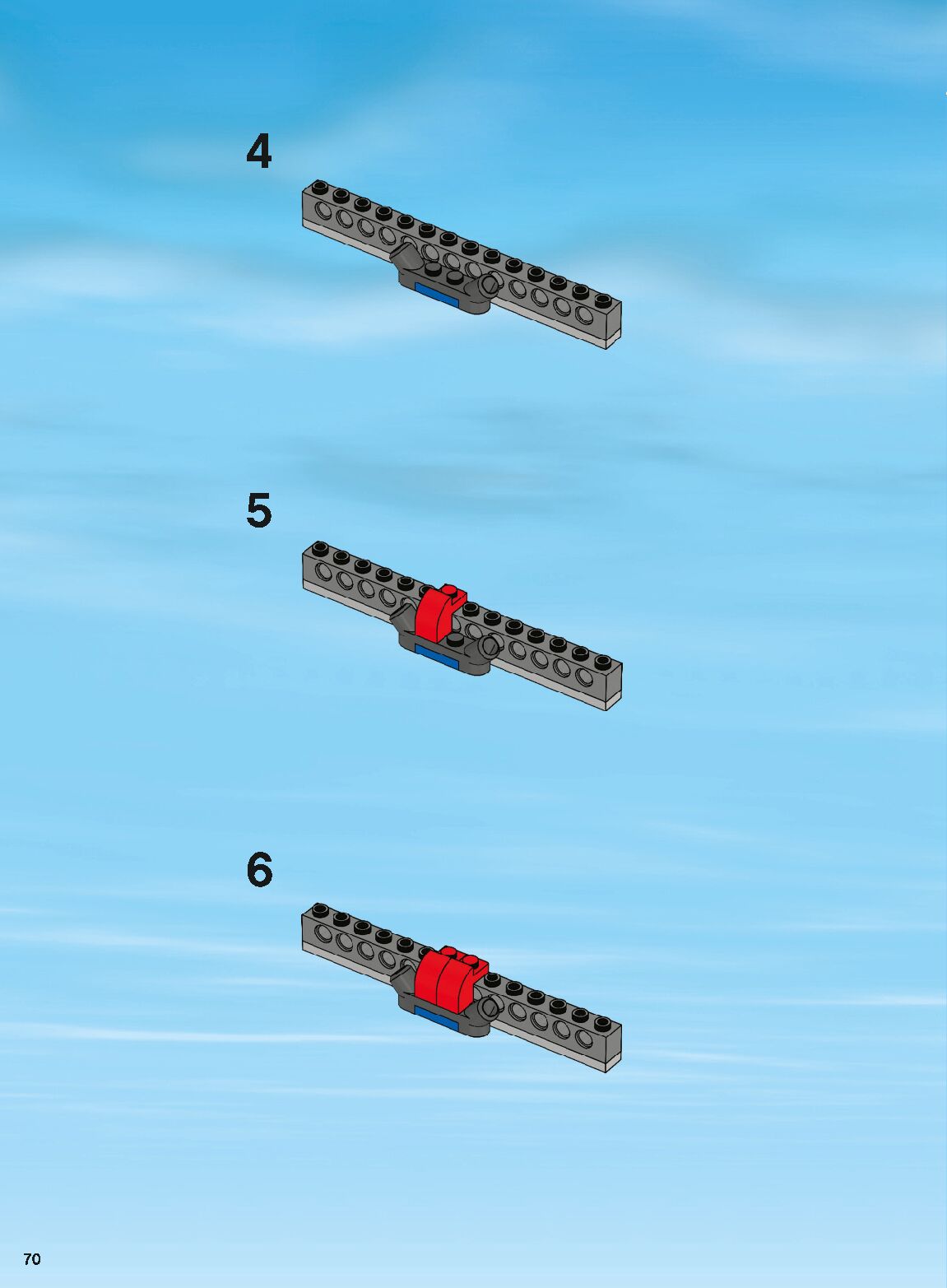 4

5

6

70