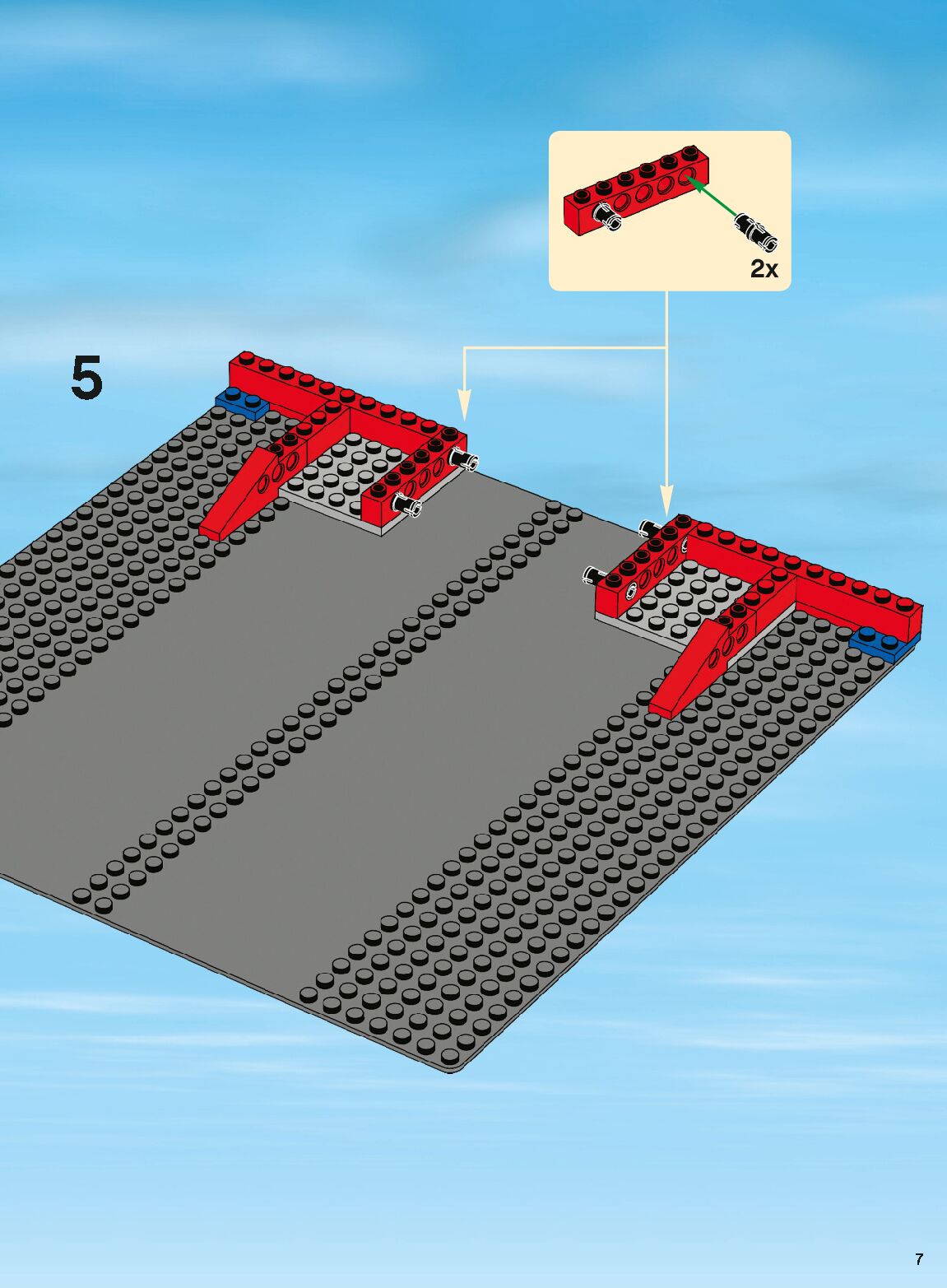 2x

5

7