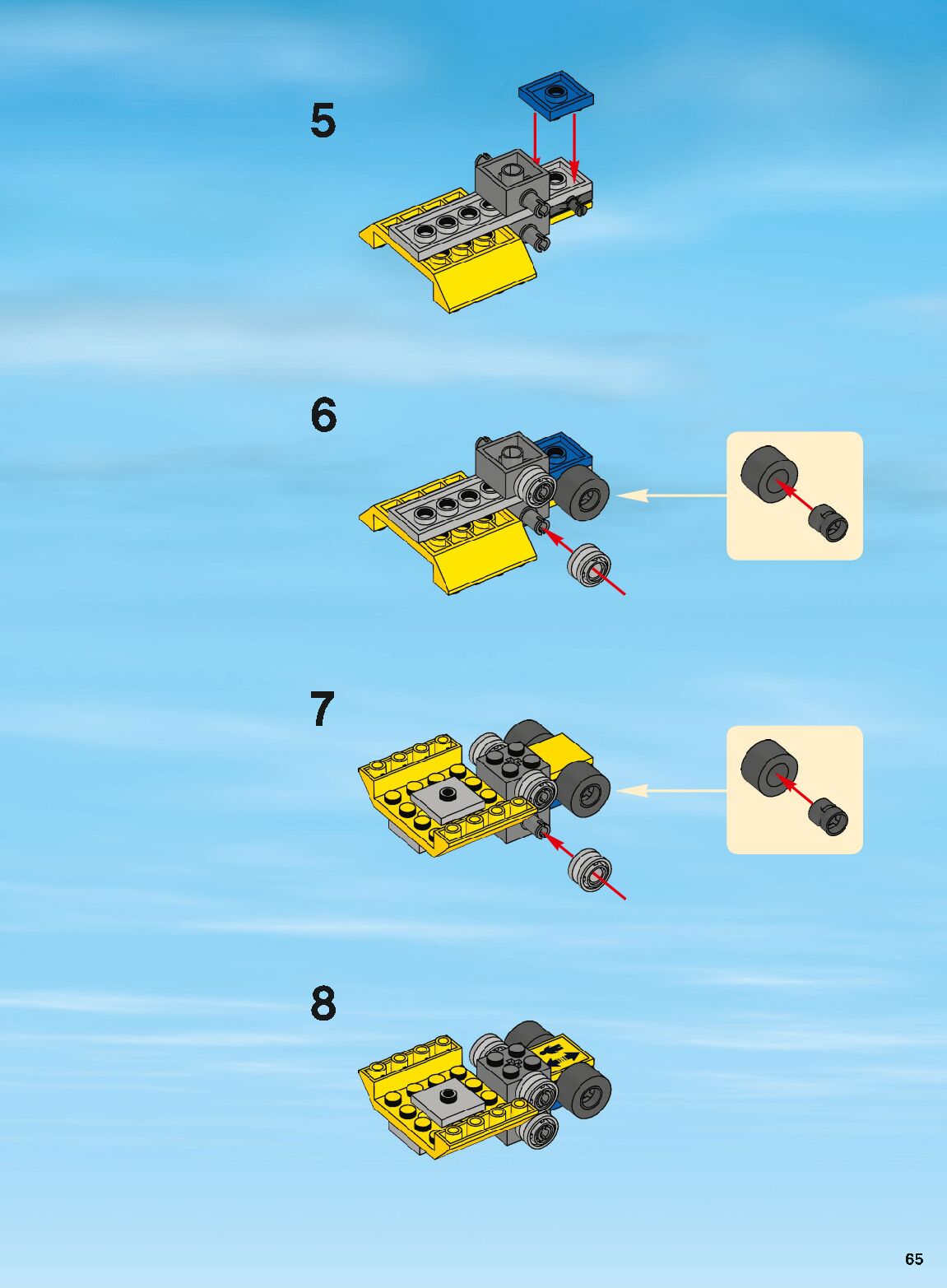 5

6

7

8

65