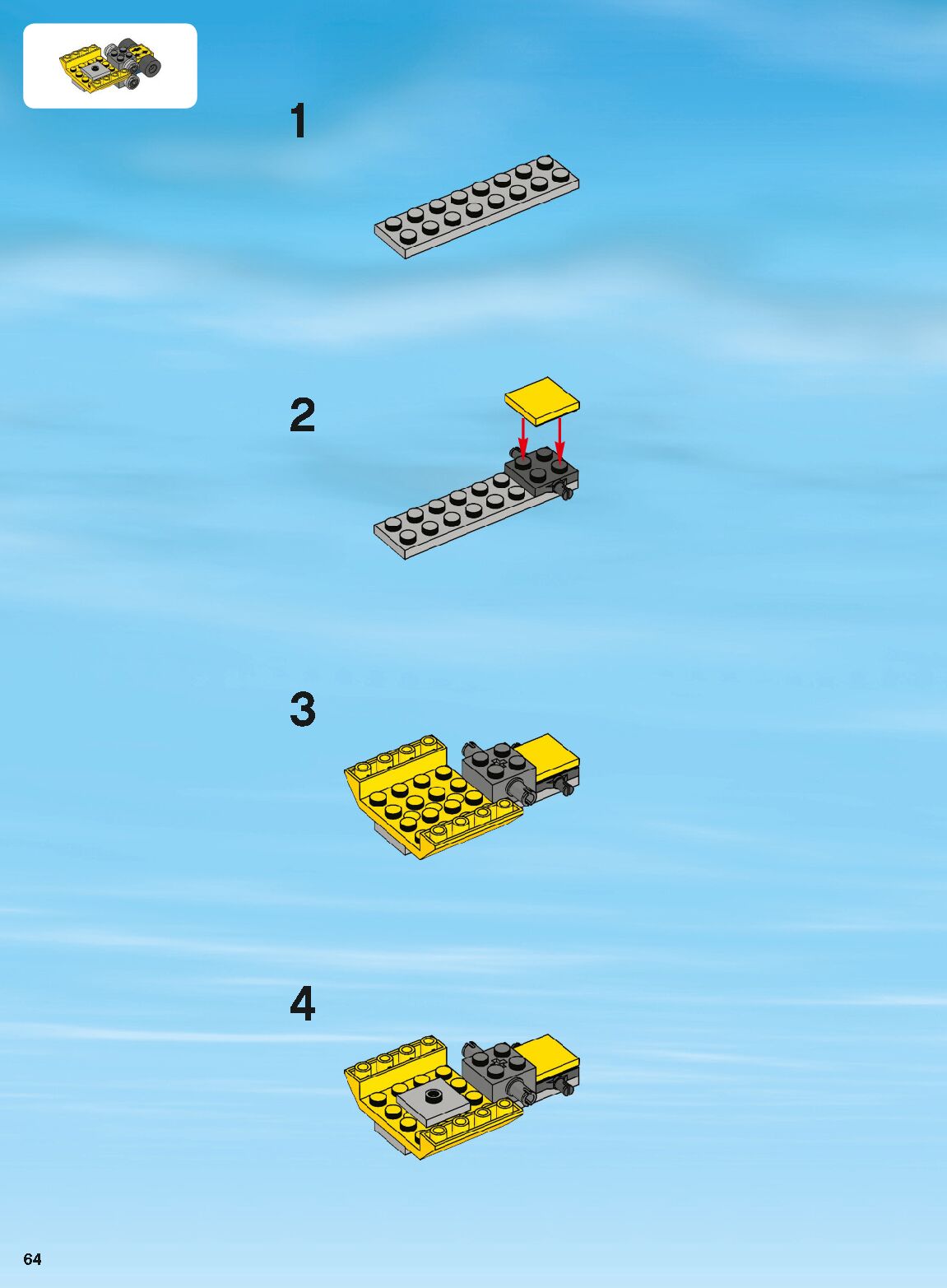 1

2

3

4

64