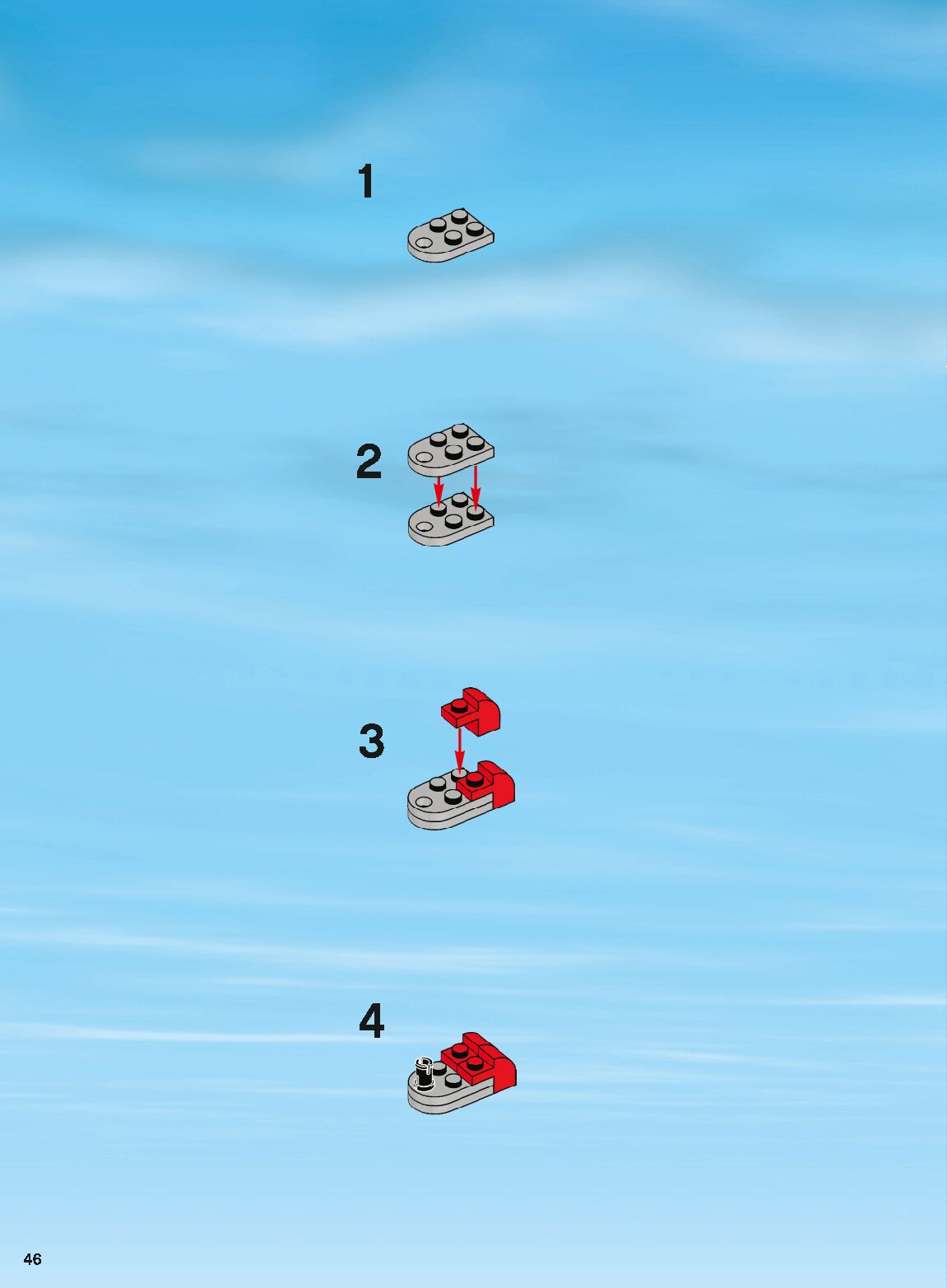 1

2

3

4

46