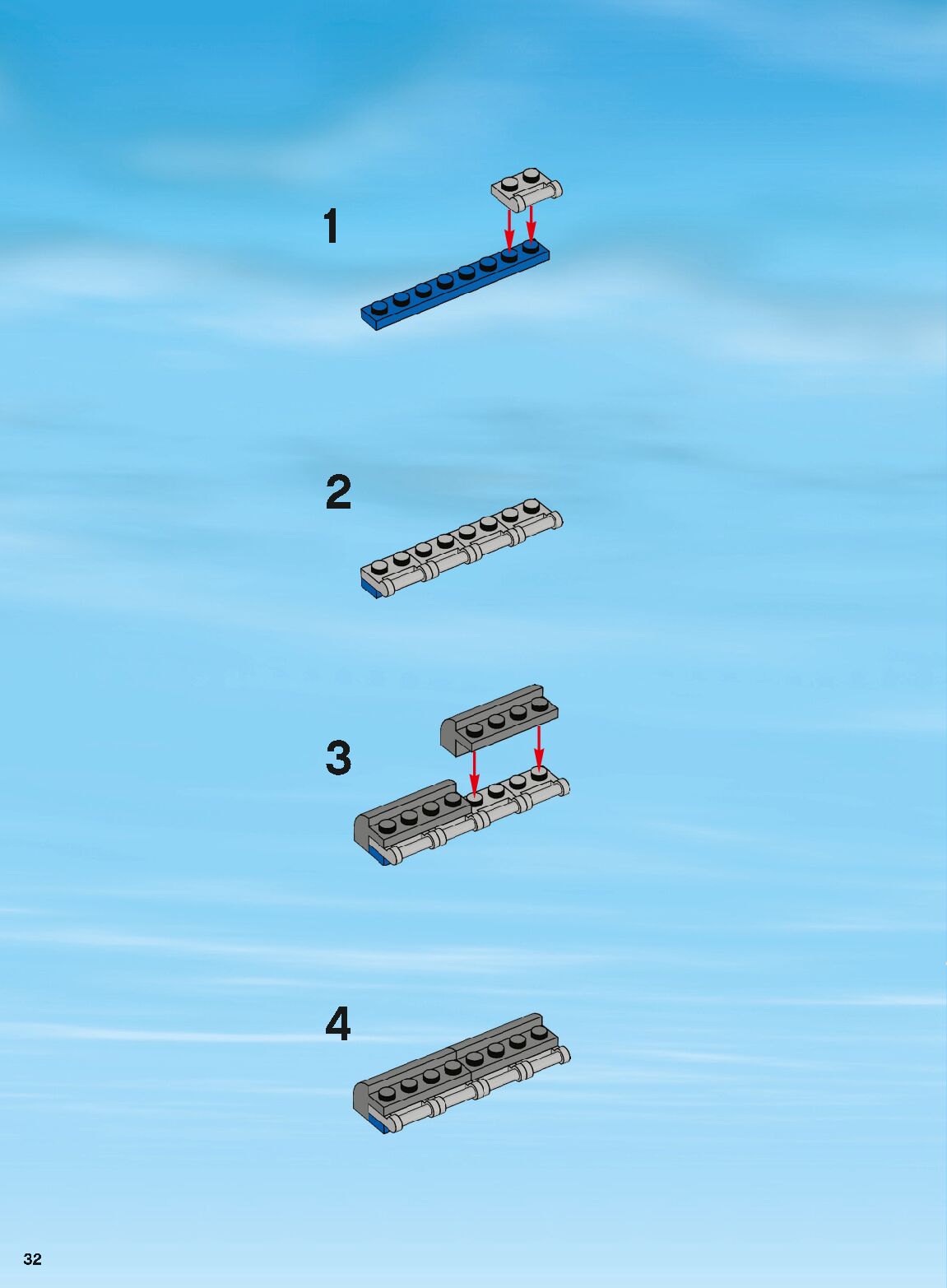 1

2

3

4

32