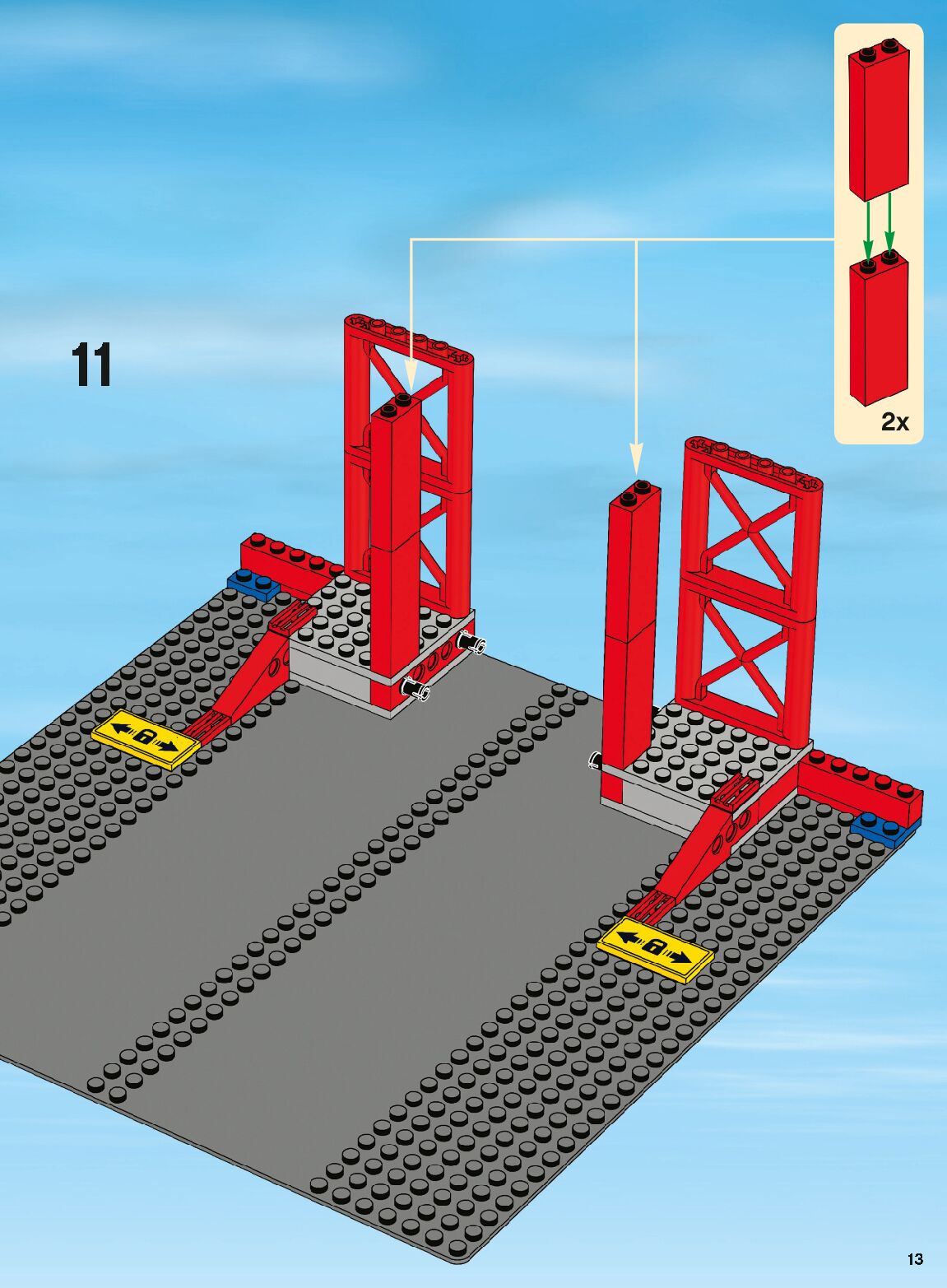 2x

11

13