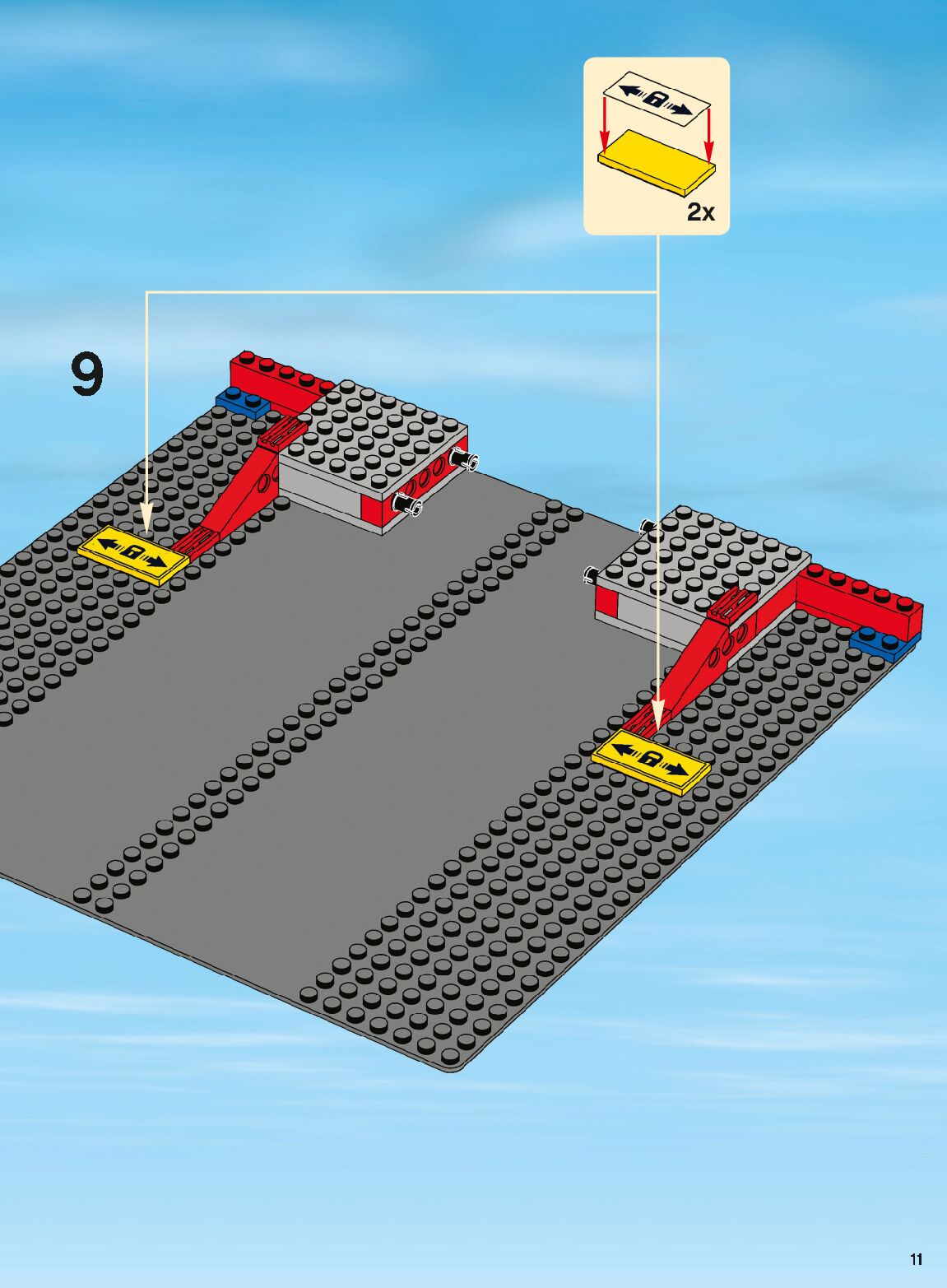 2x

9

11