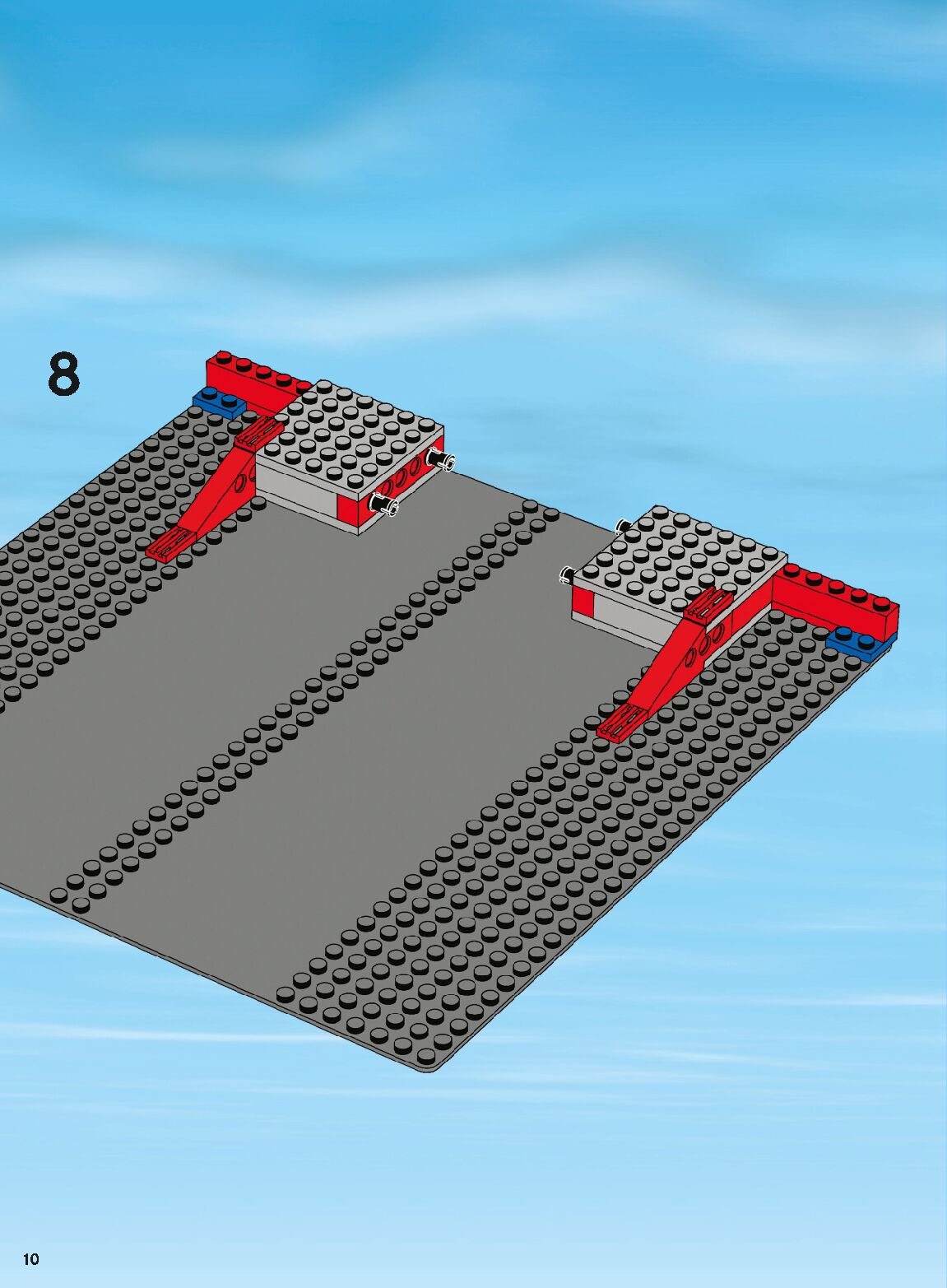 8

10