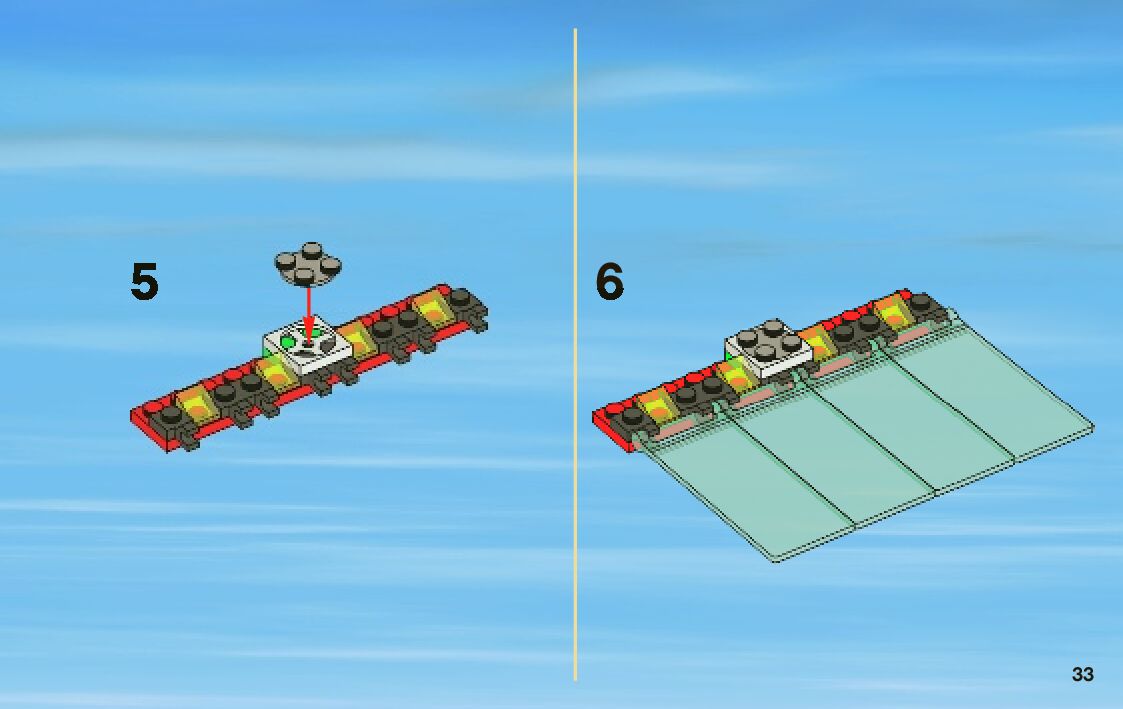 5

6

33