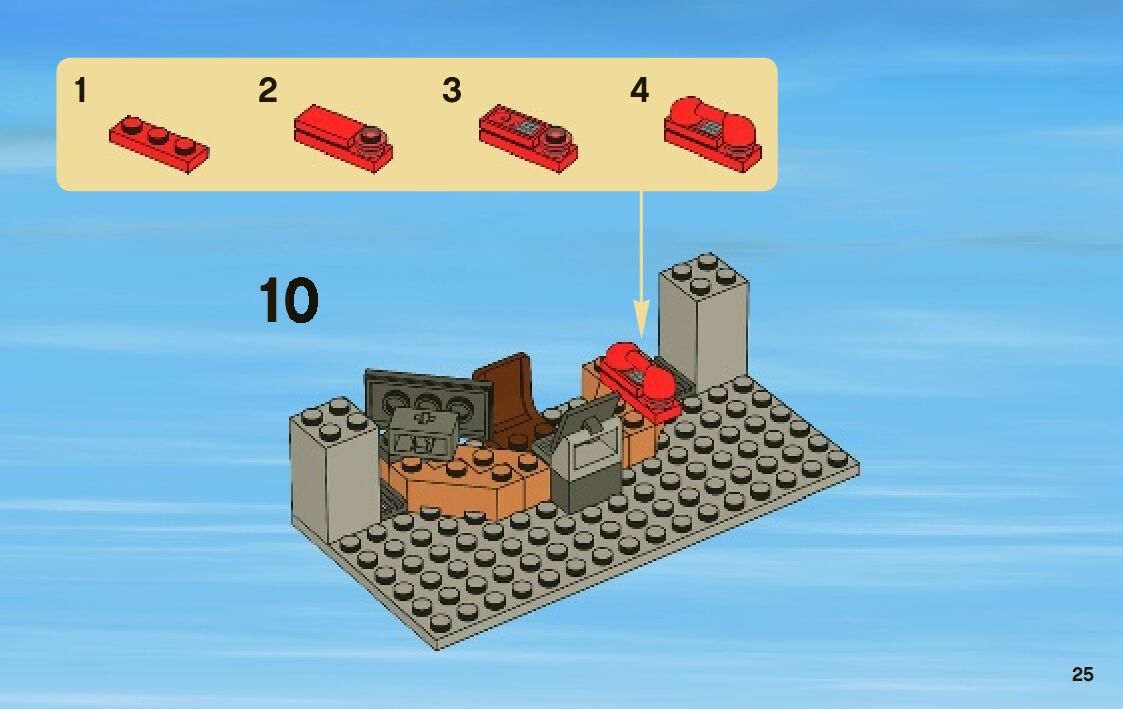 1

2

3

4

10

25