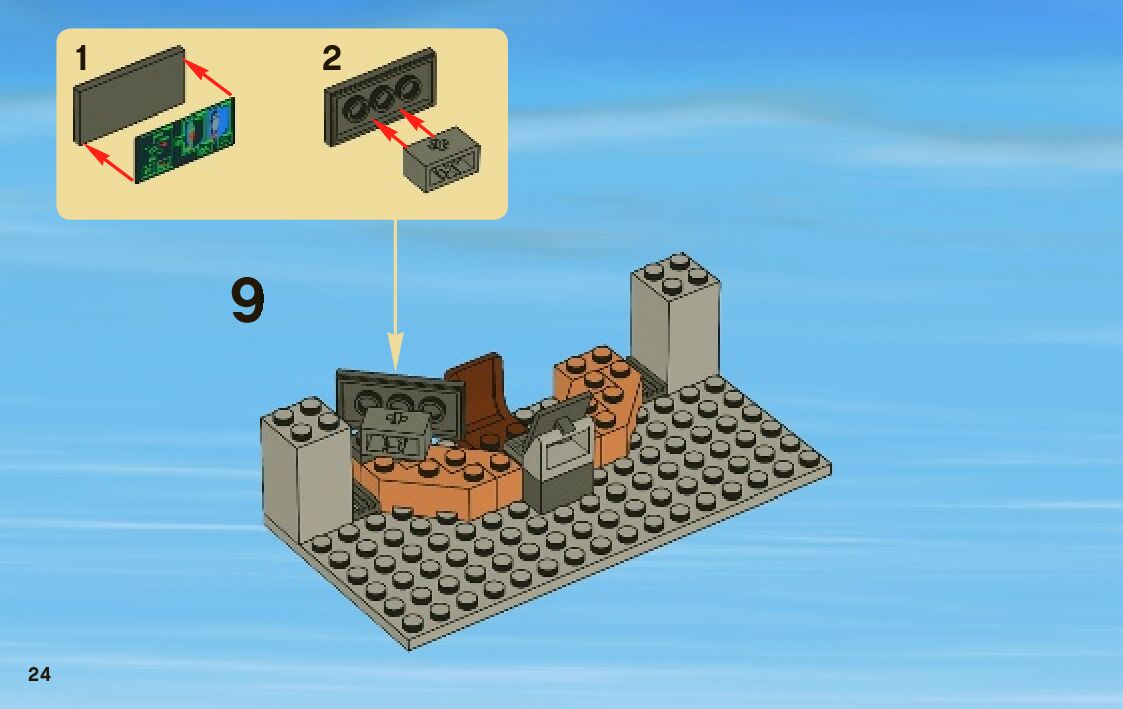 1

2

9

24