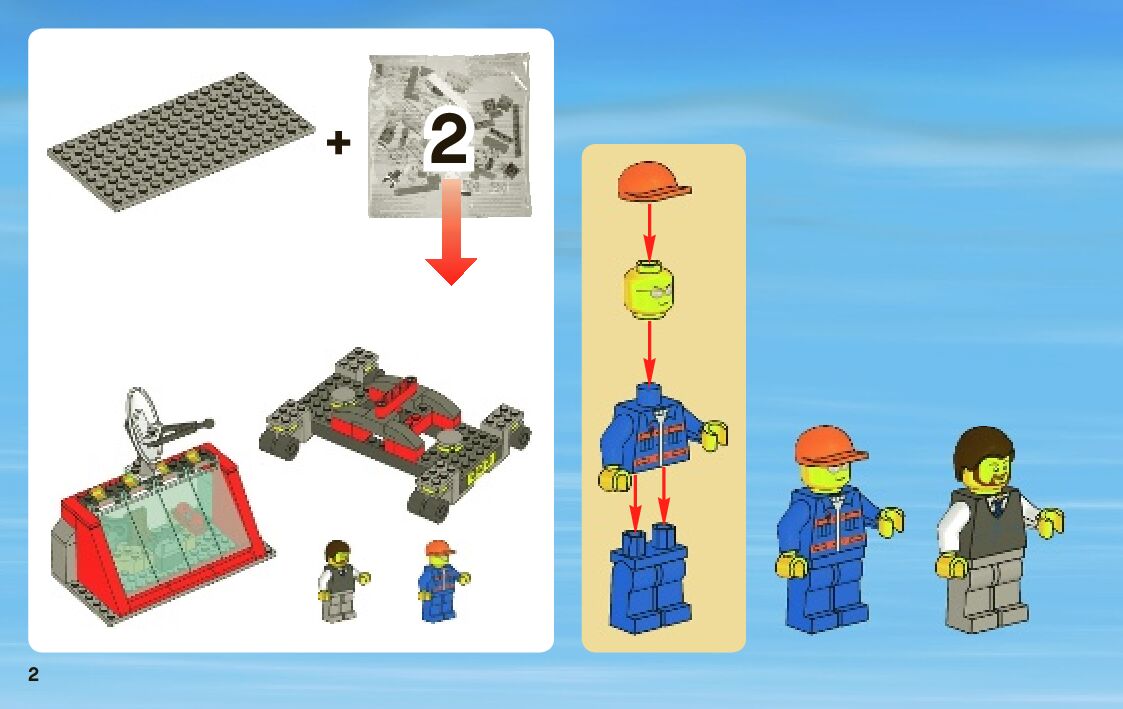 + 2

2