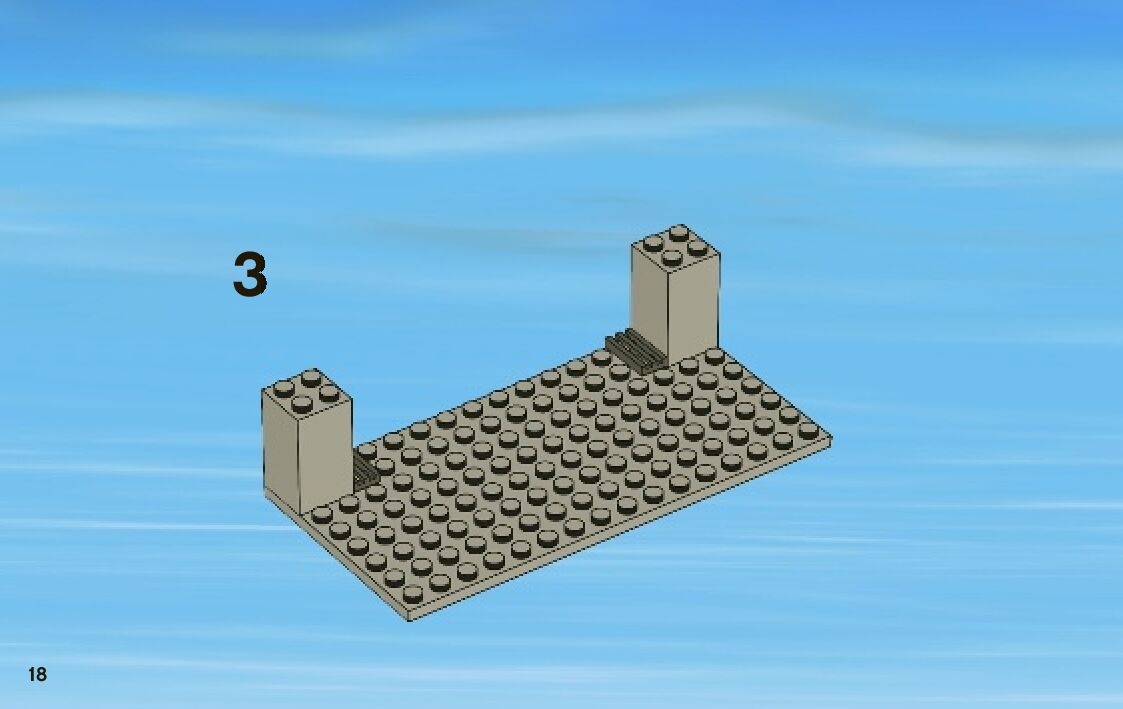 3

18