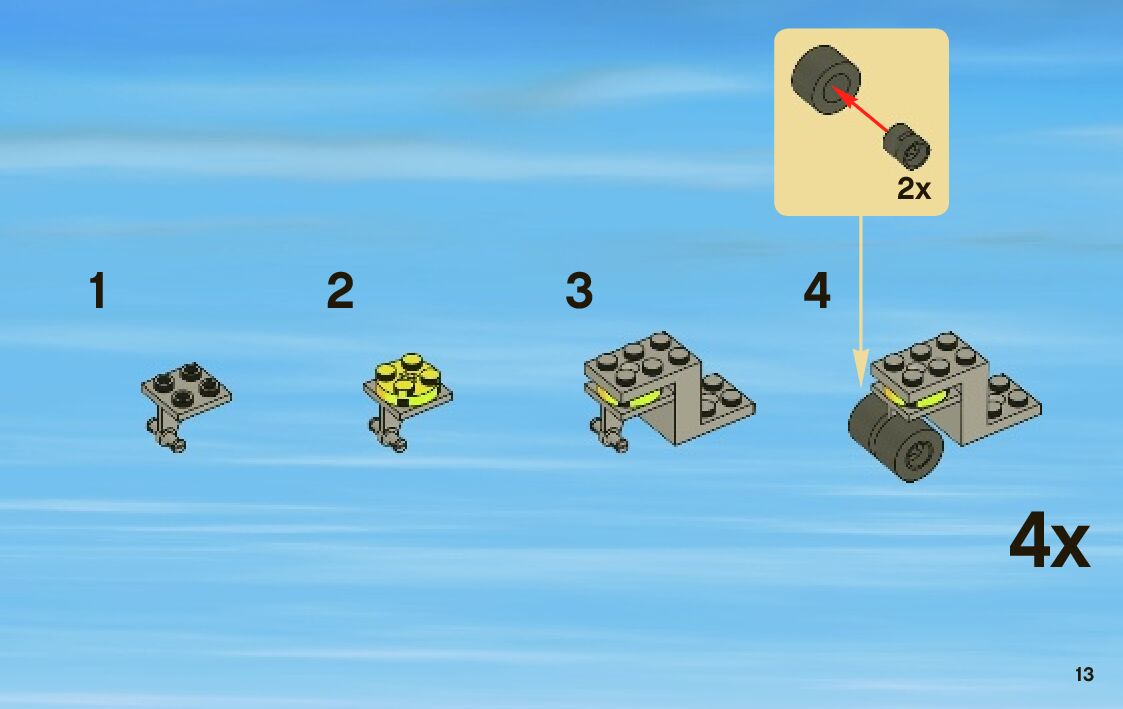 2x

1

2

3

4

4x

13