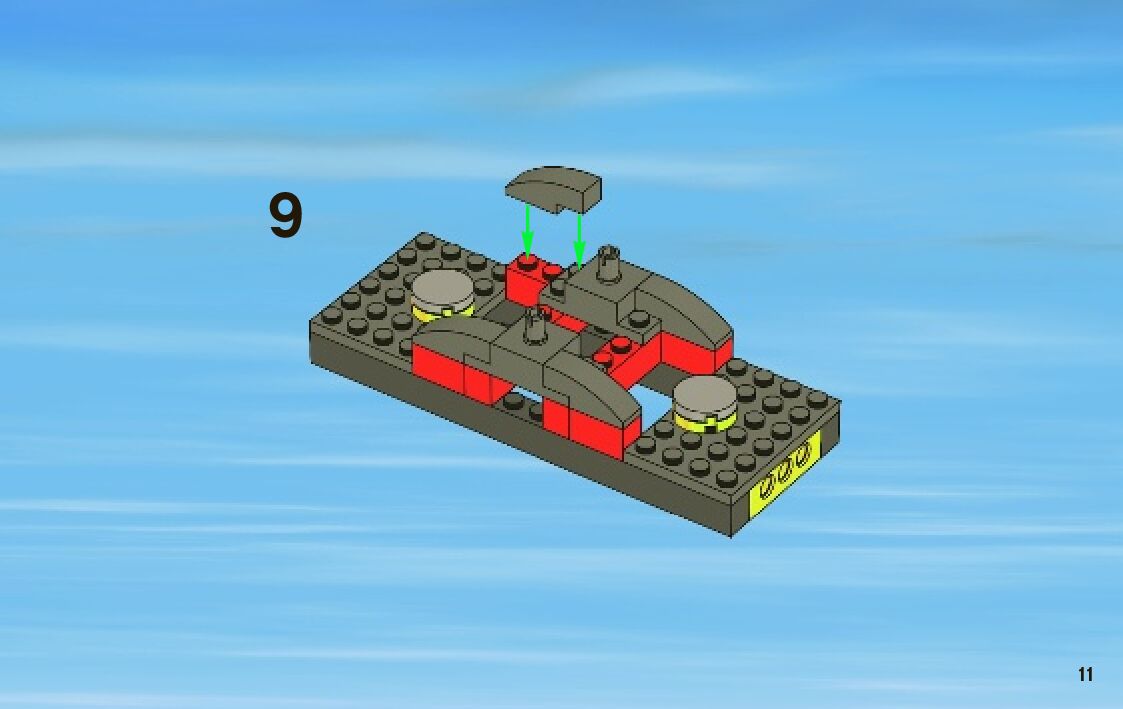 9

11