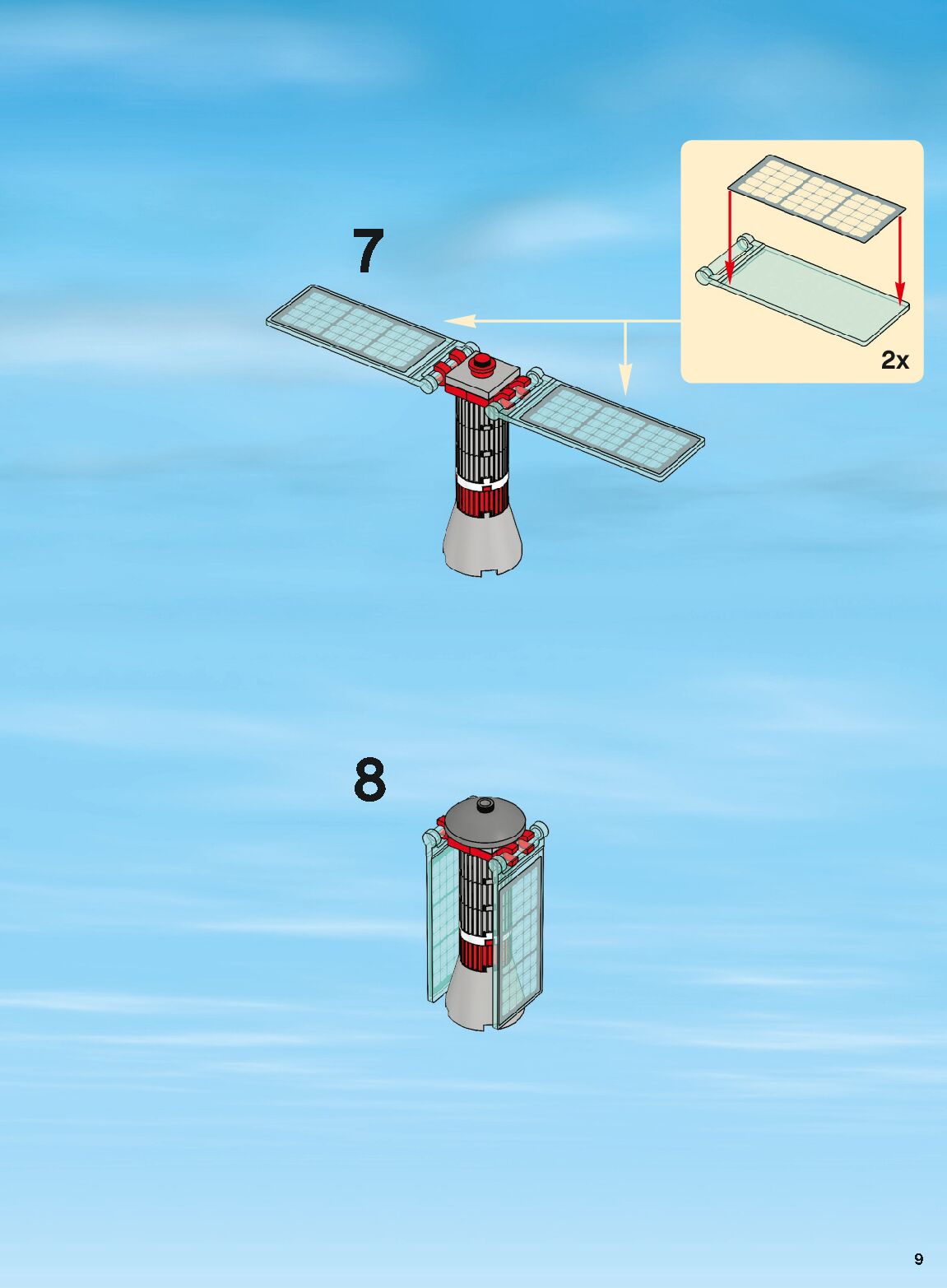 7

2x

8

9