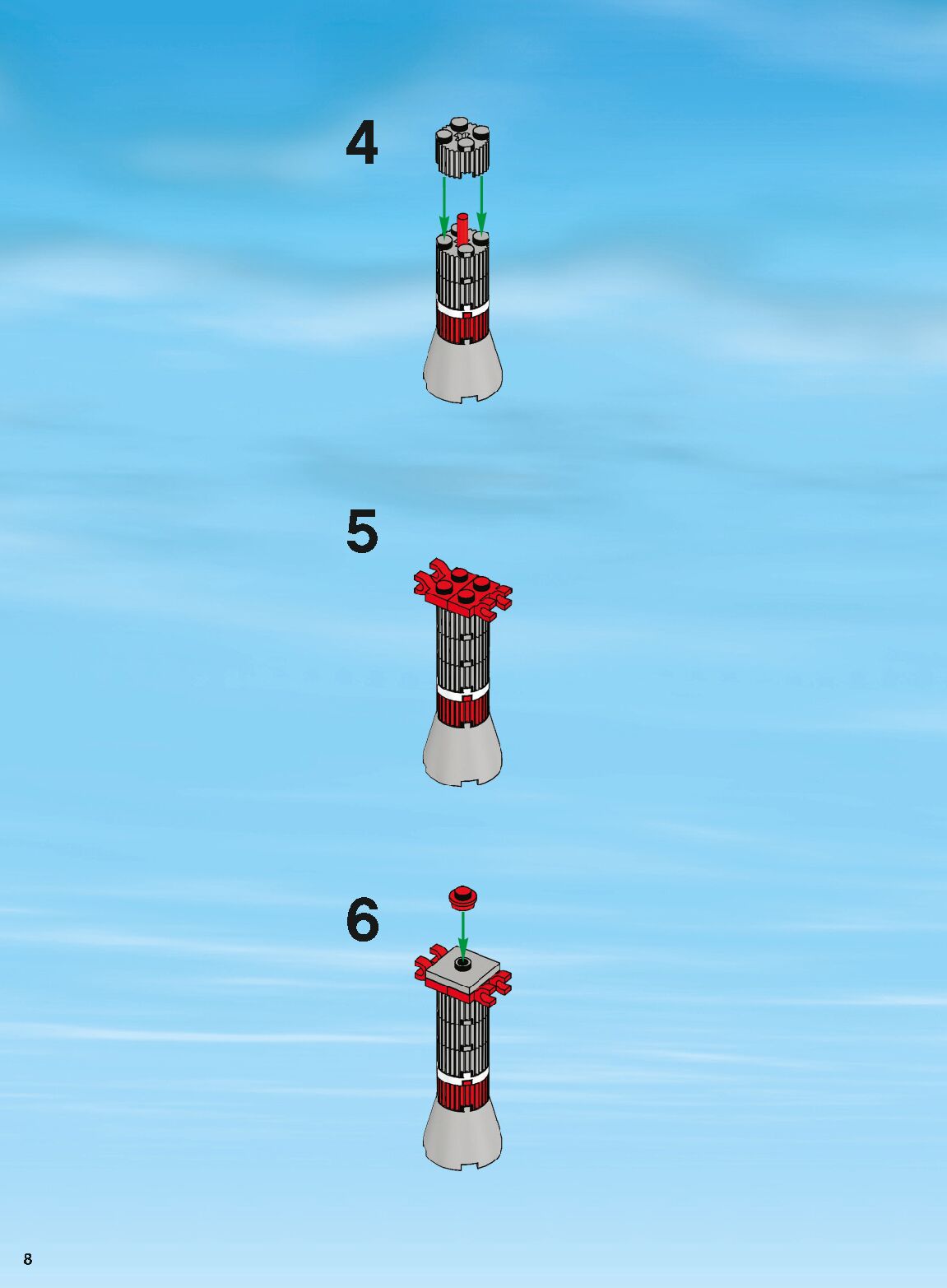 4

5

6

8