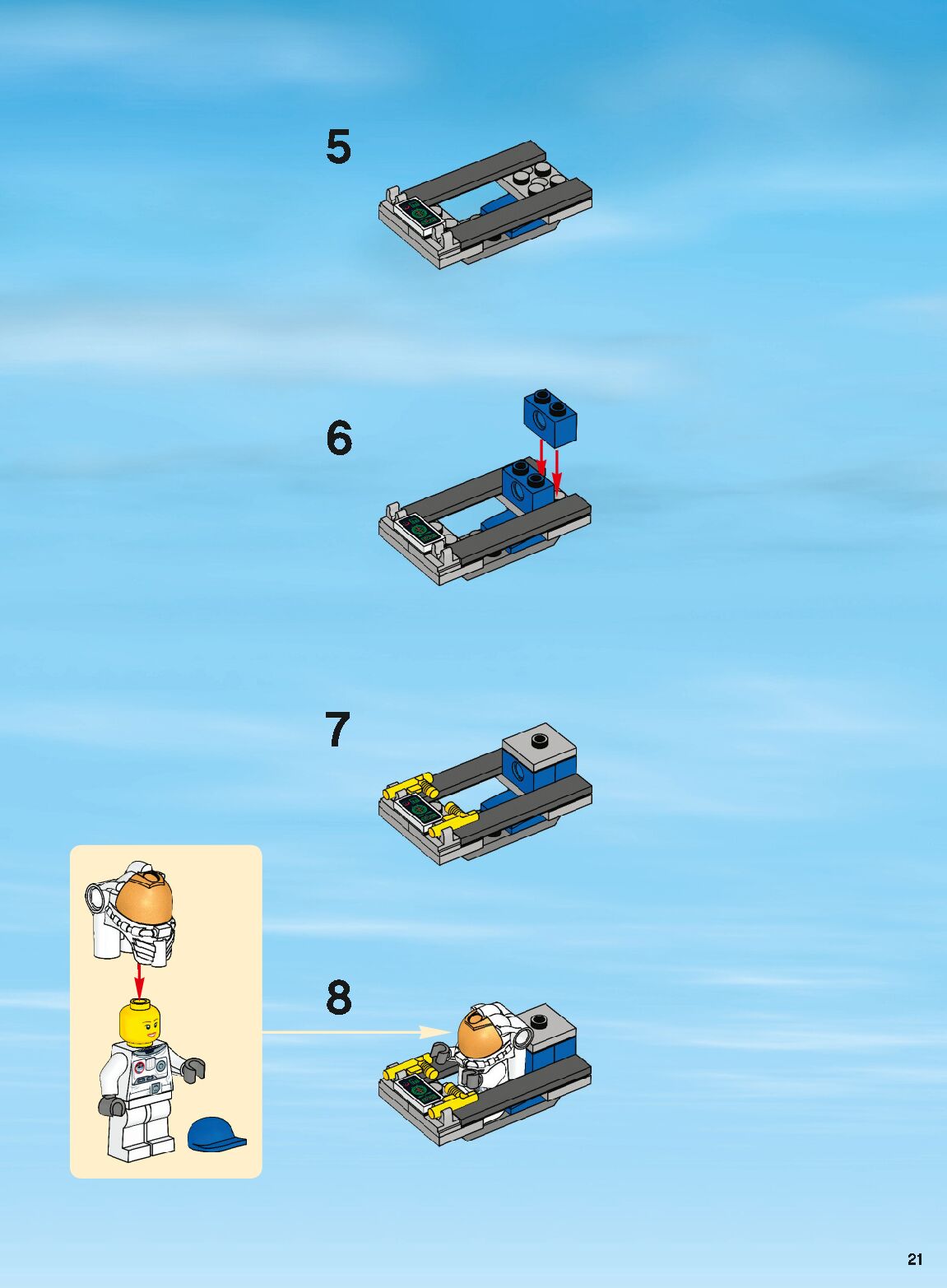 5

6

7

8

21