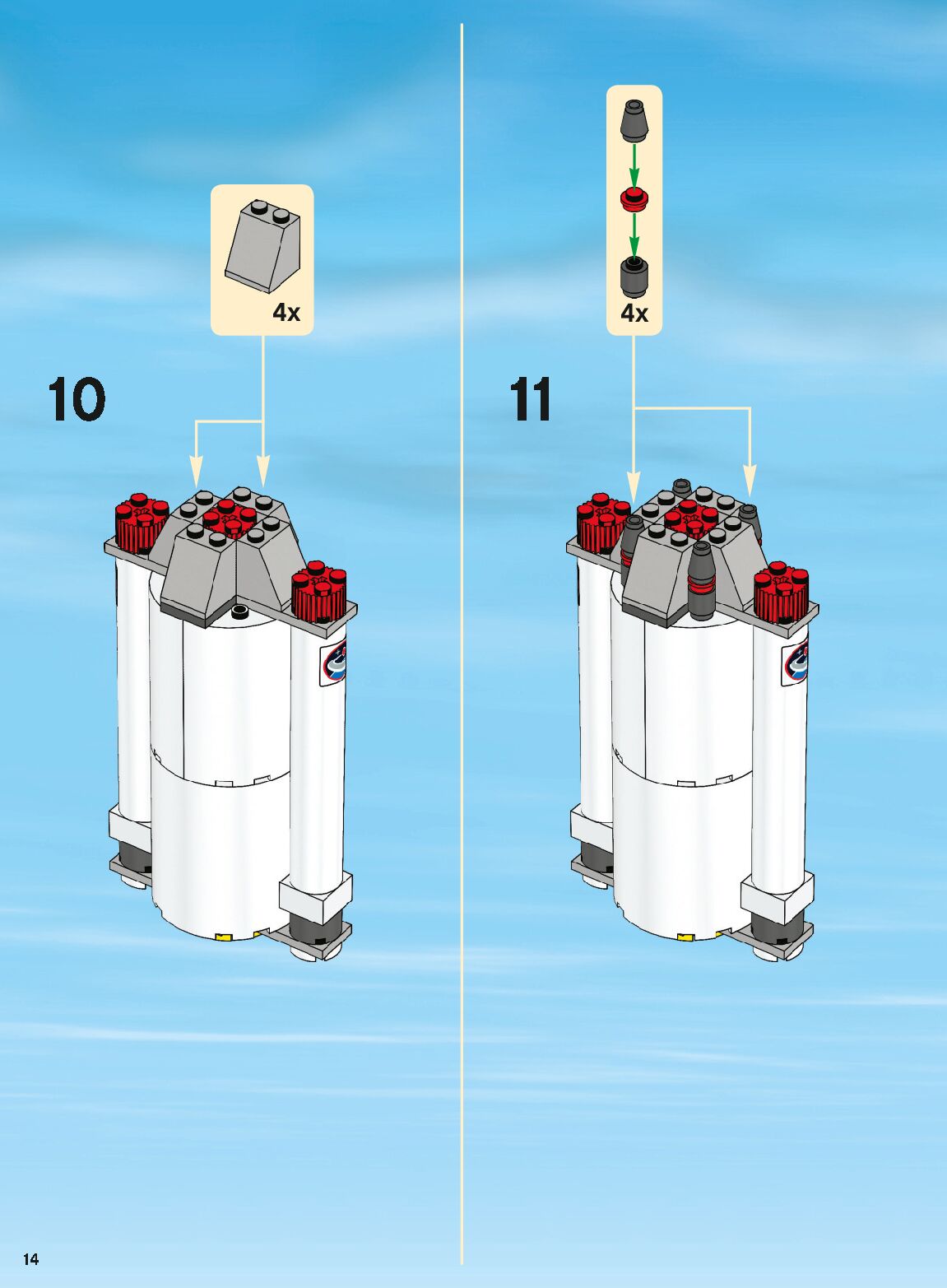 4x

10

4x

11

14