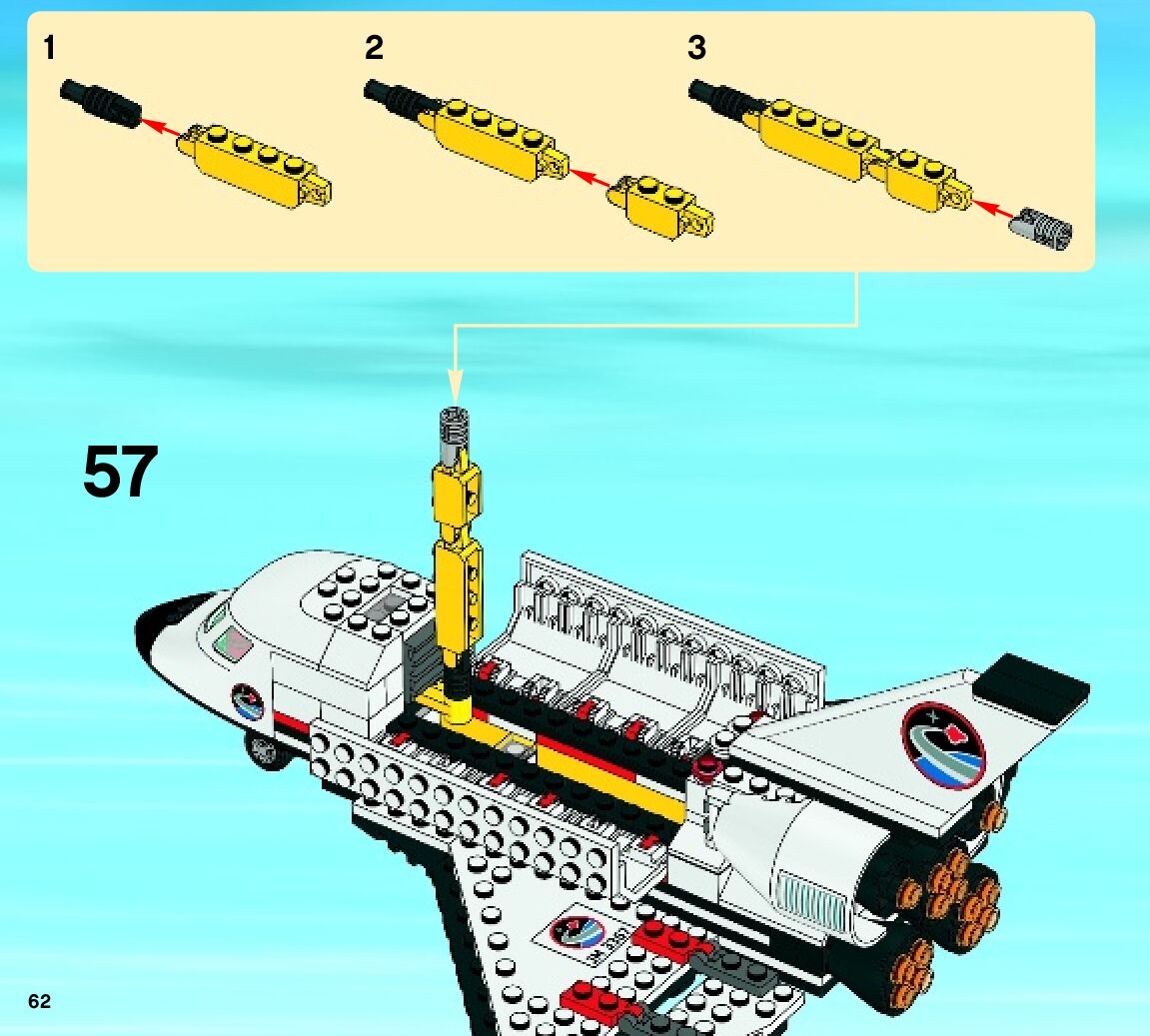 1

2

3

57

62