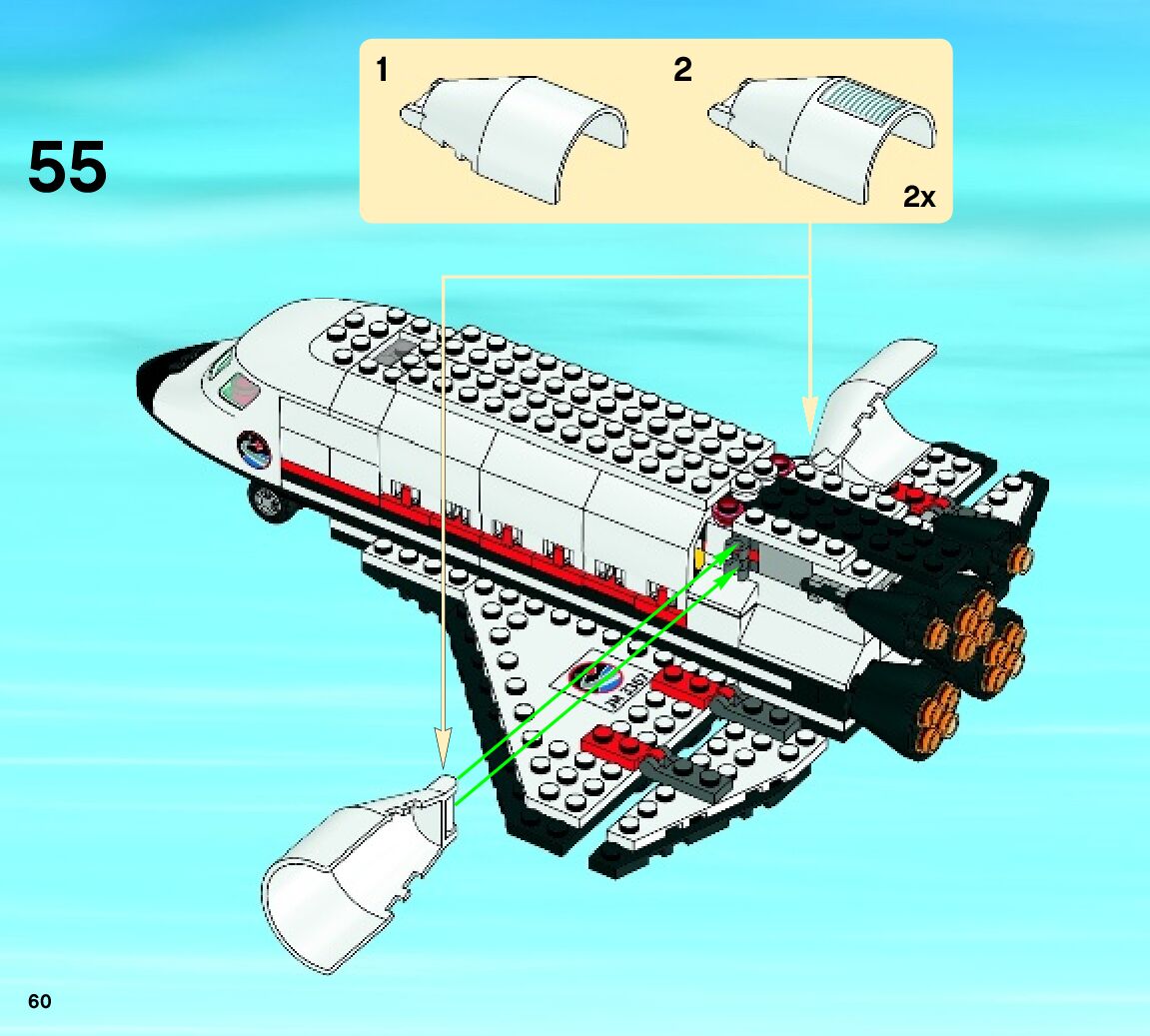 55

1

2

2x

60