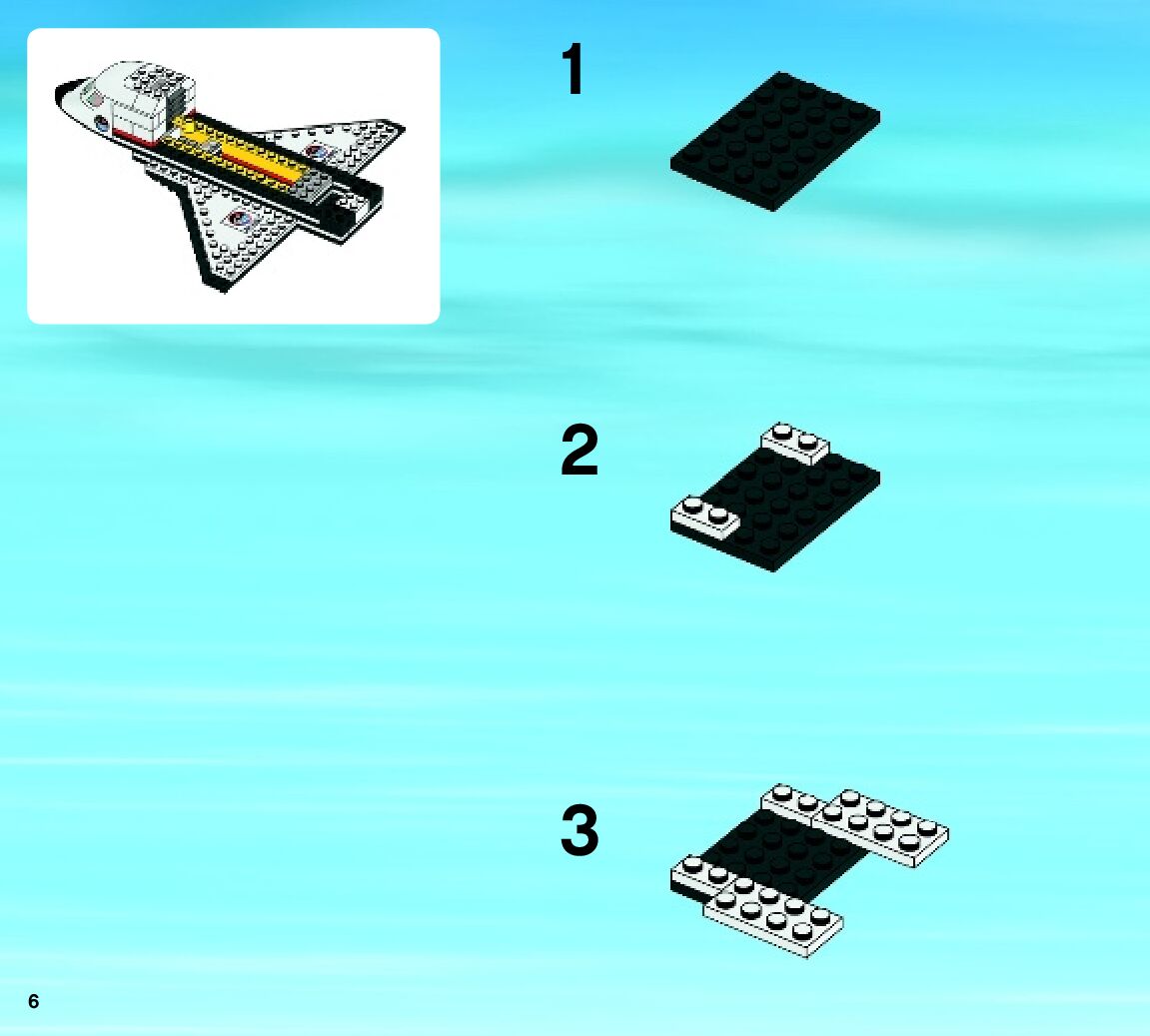 1

2

3

6