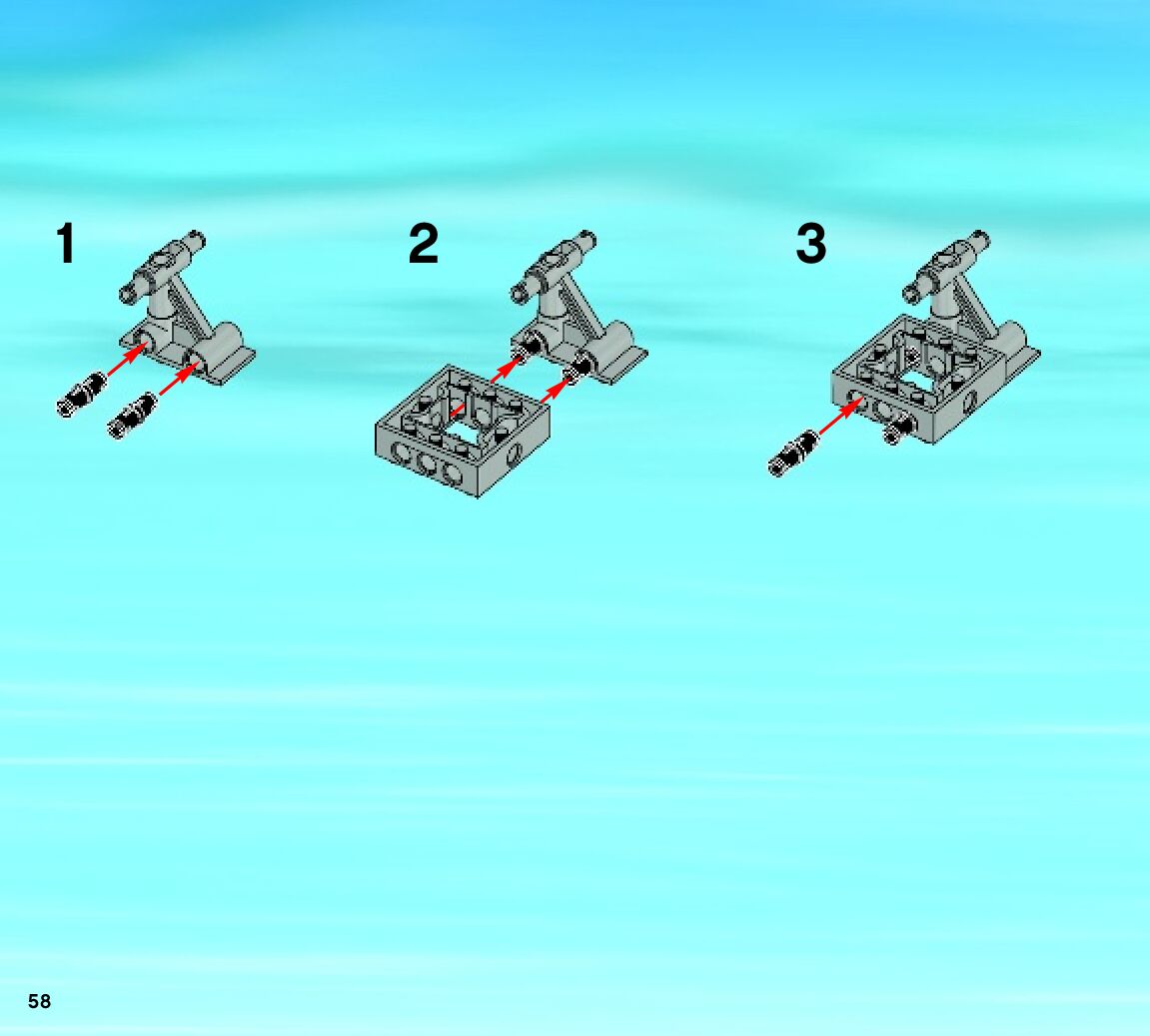 1

2

3

58