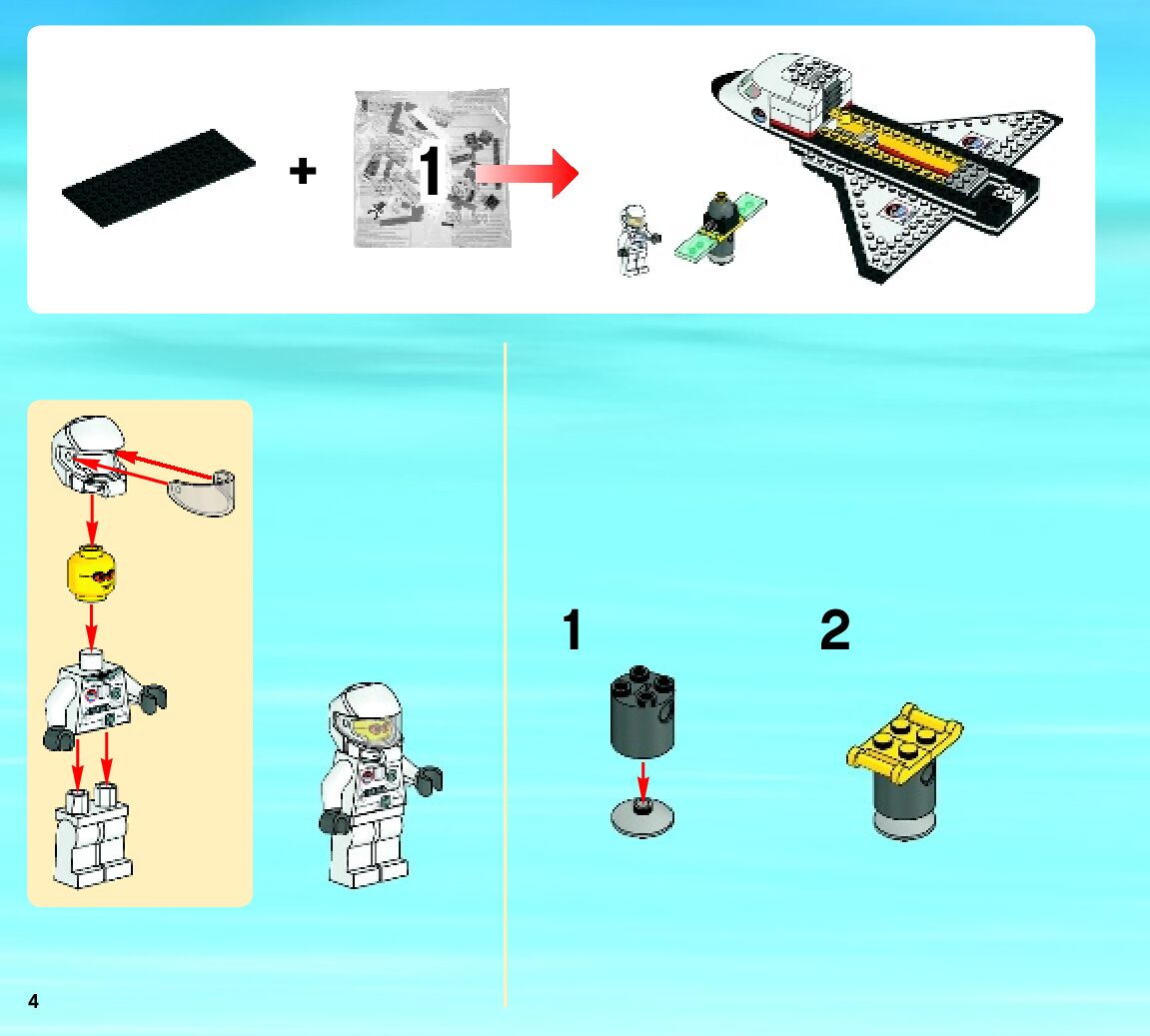 +

1

1

2

4