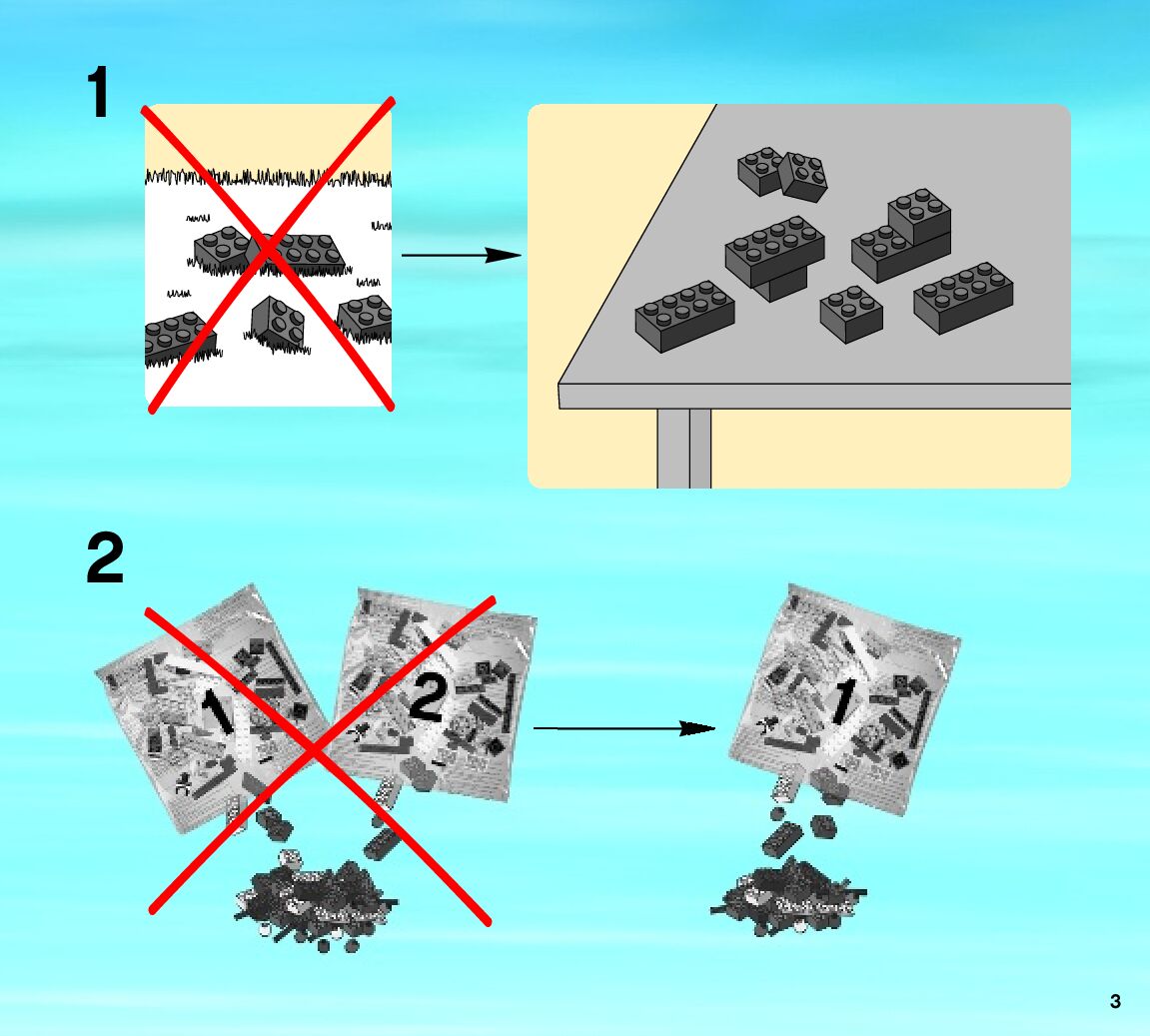 1

2

1

2

1

3