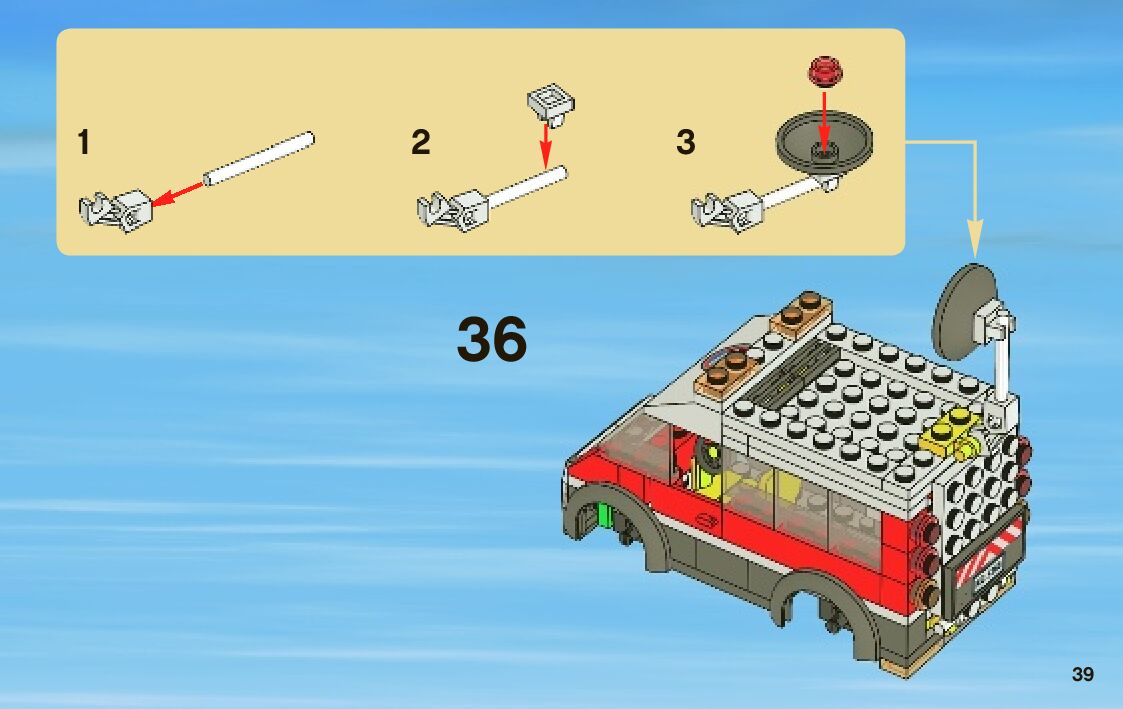 1

2

3

36

39