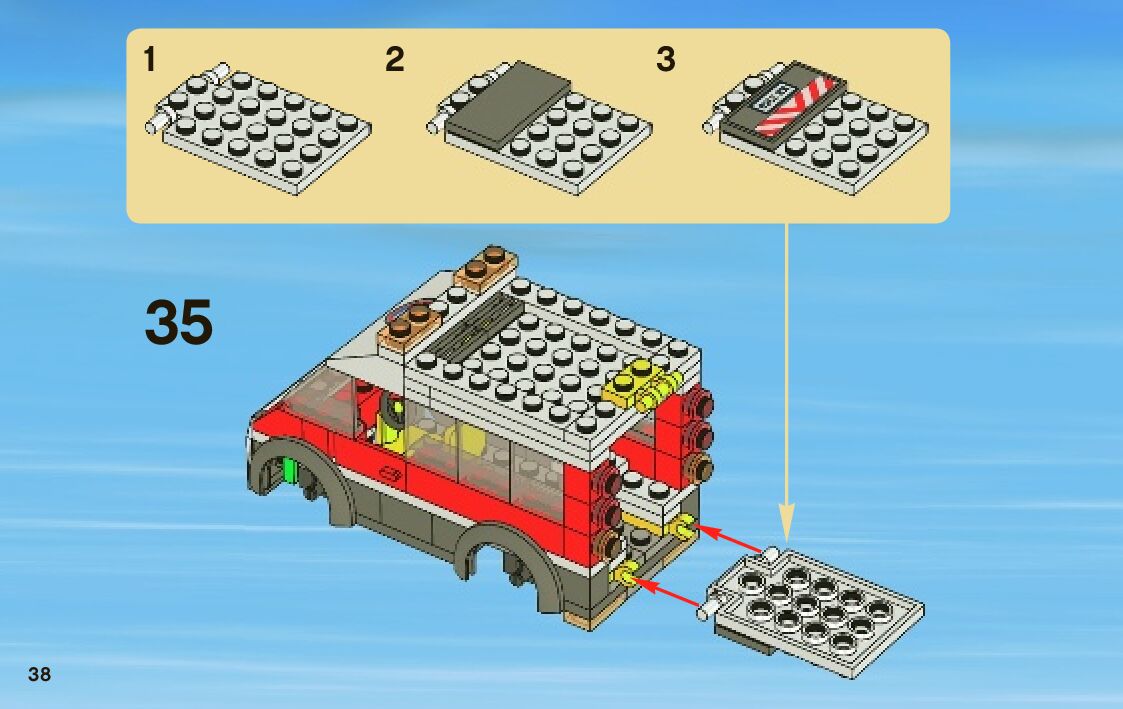 1

2

3

35

38