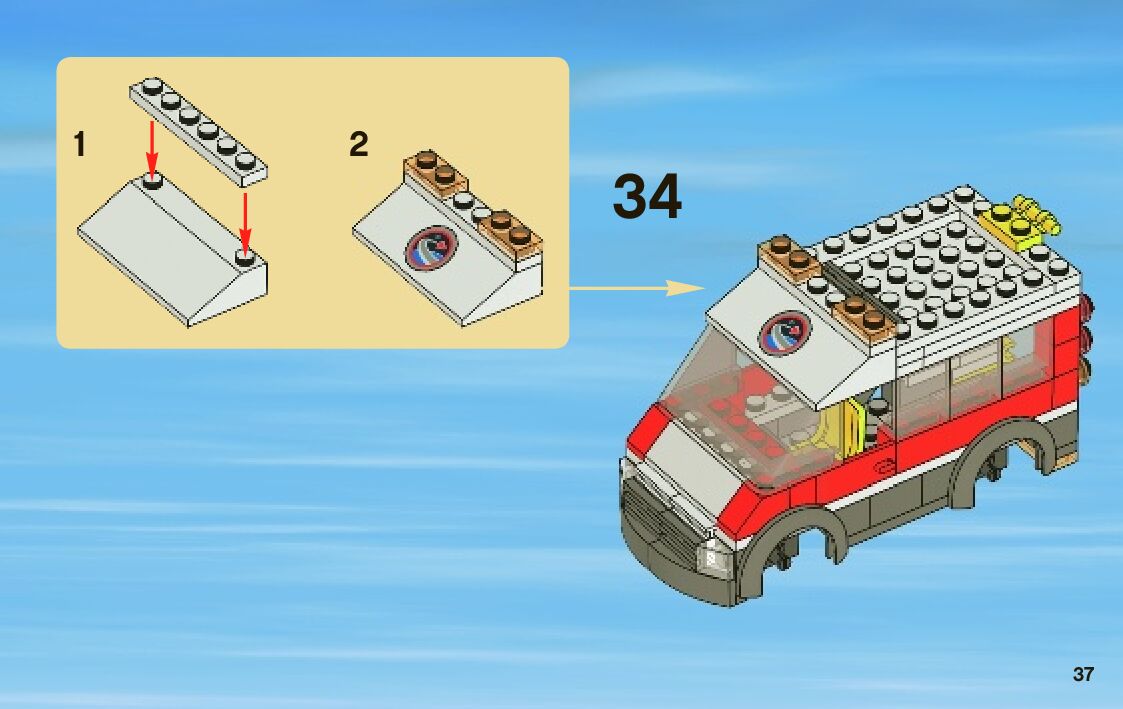 1

2

34

37