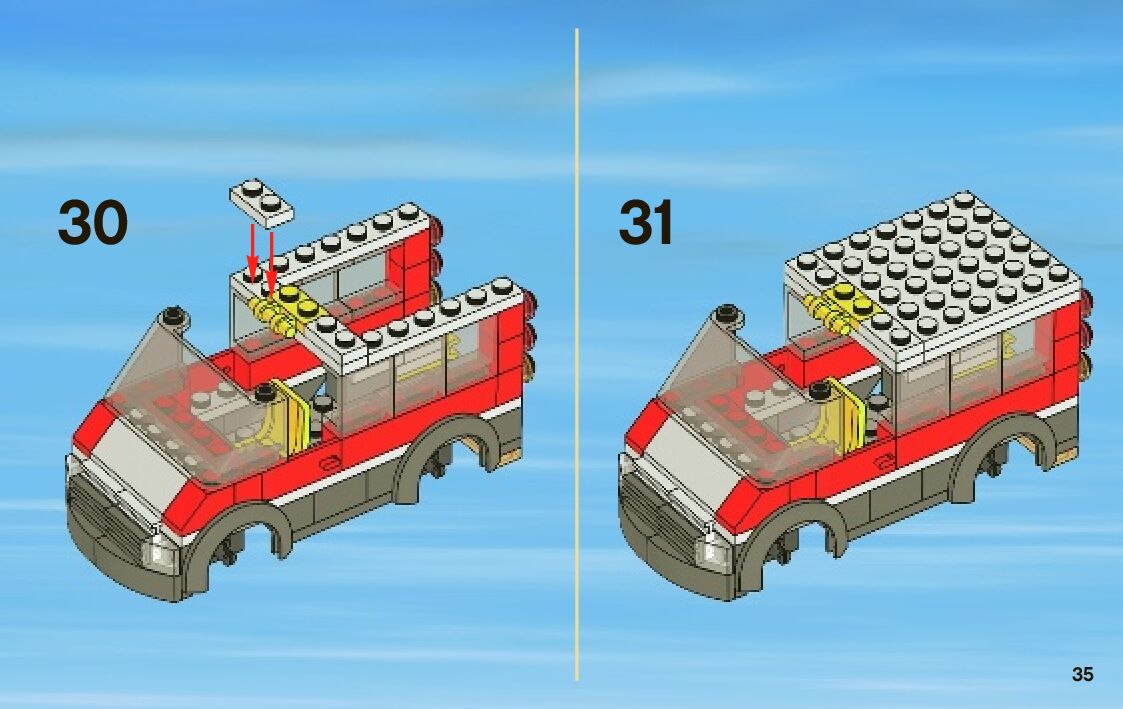 30

31

35