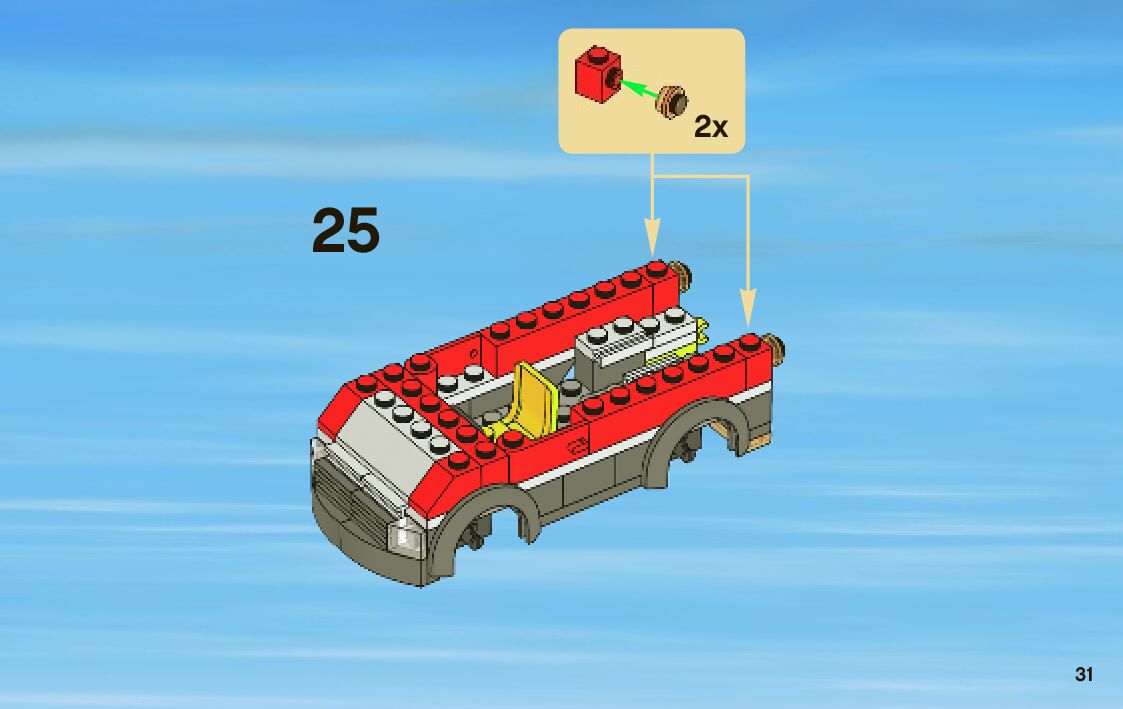 2x

25

31