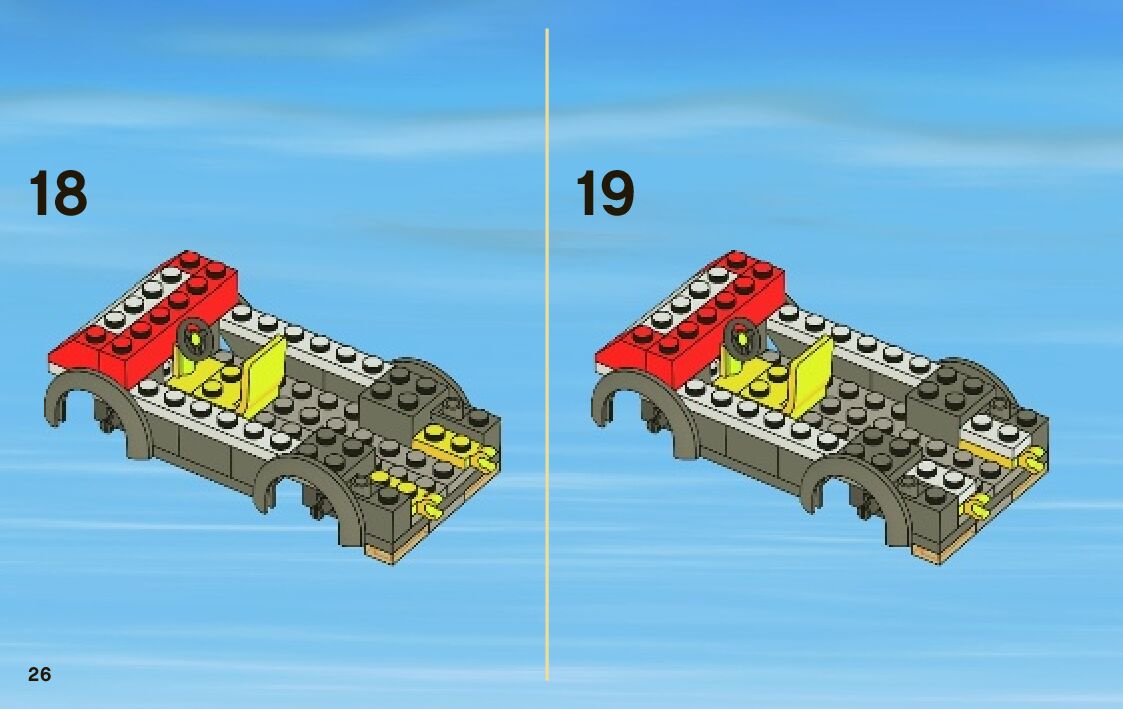 18

19

26