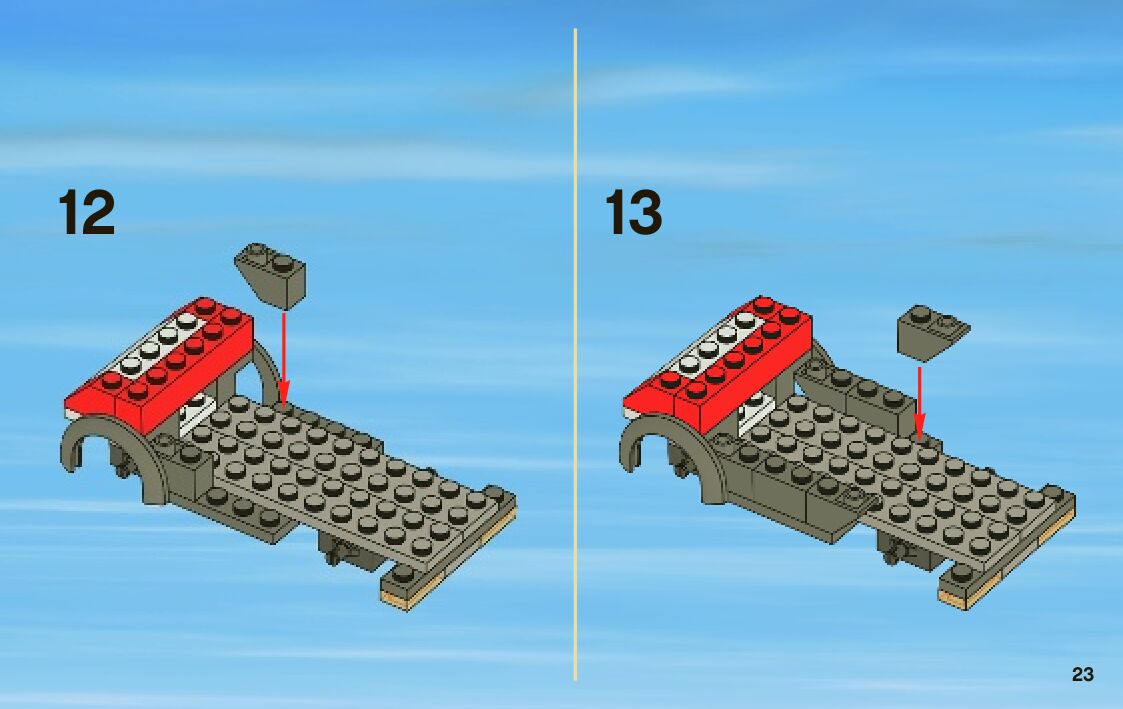 12

13

23