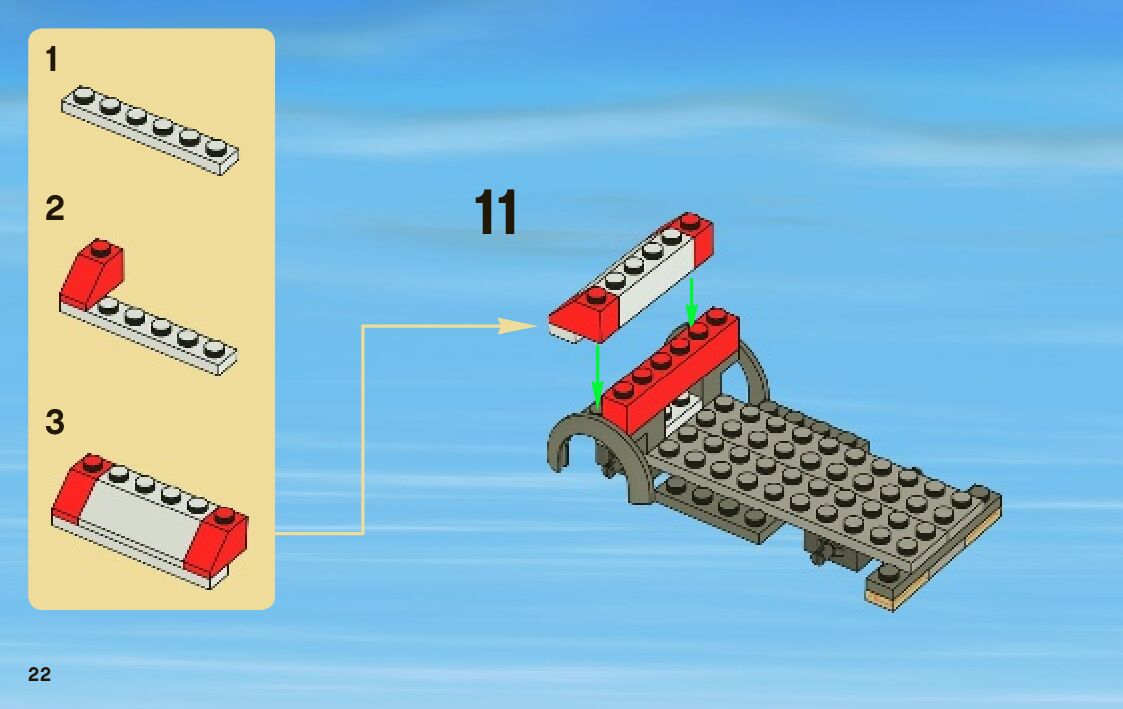 1

2

3

11

22