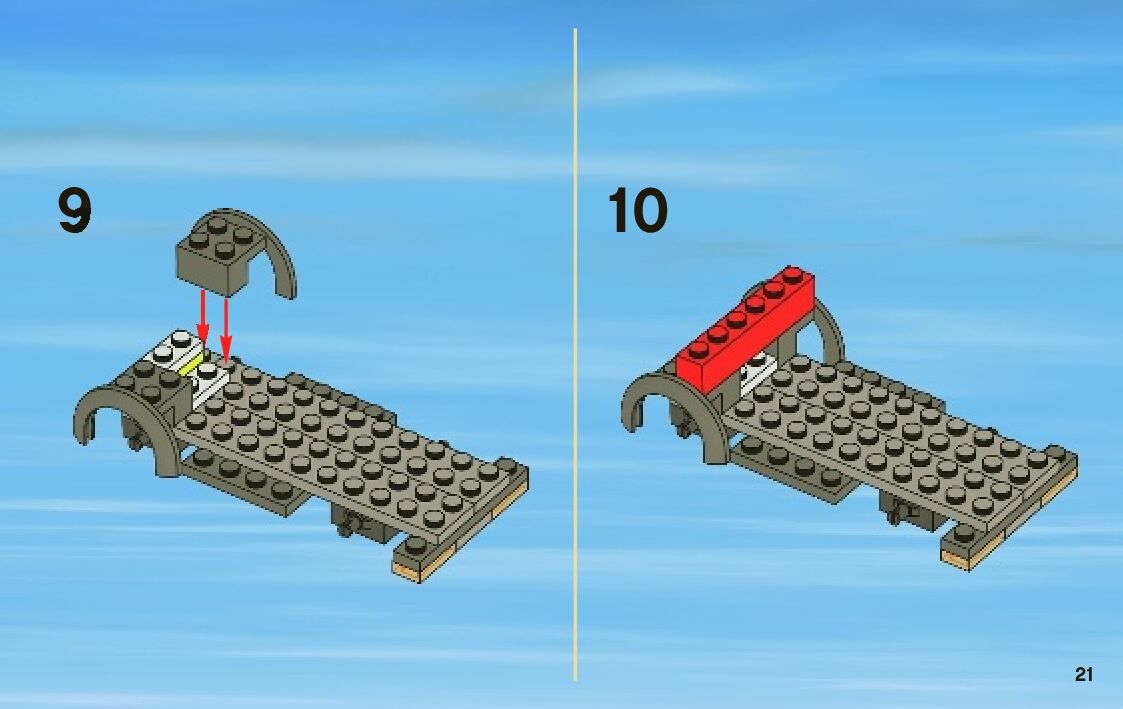 9

10

21