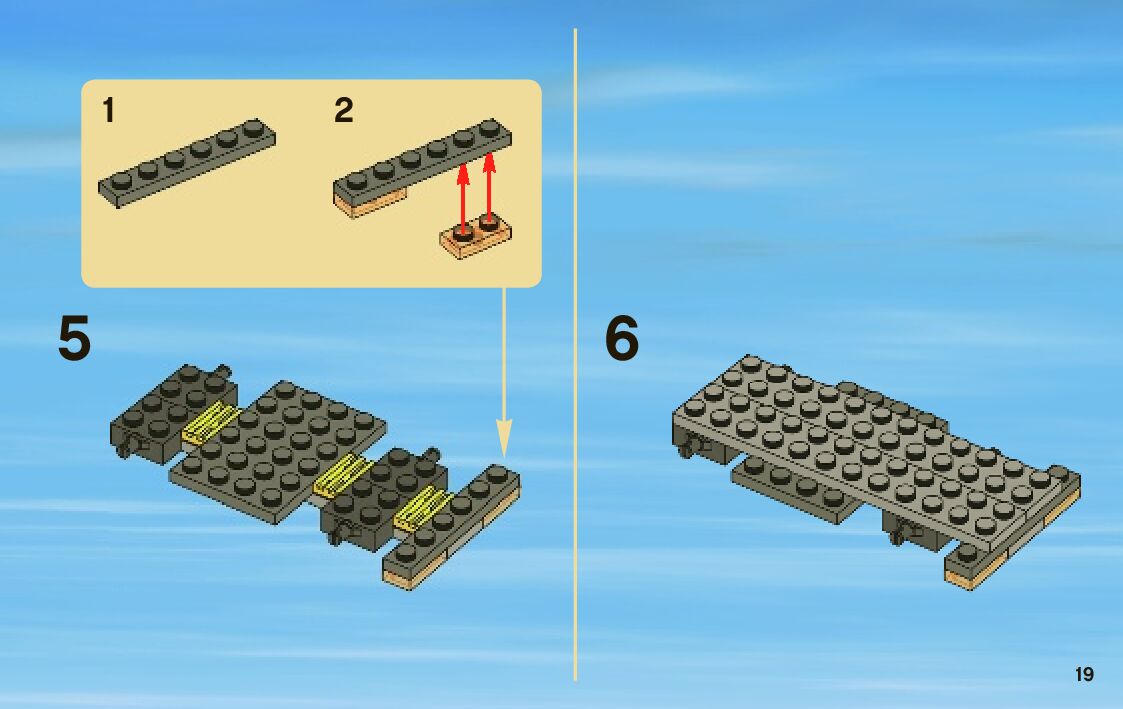 1

2

5

6

19