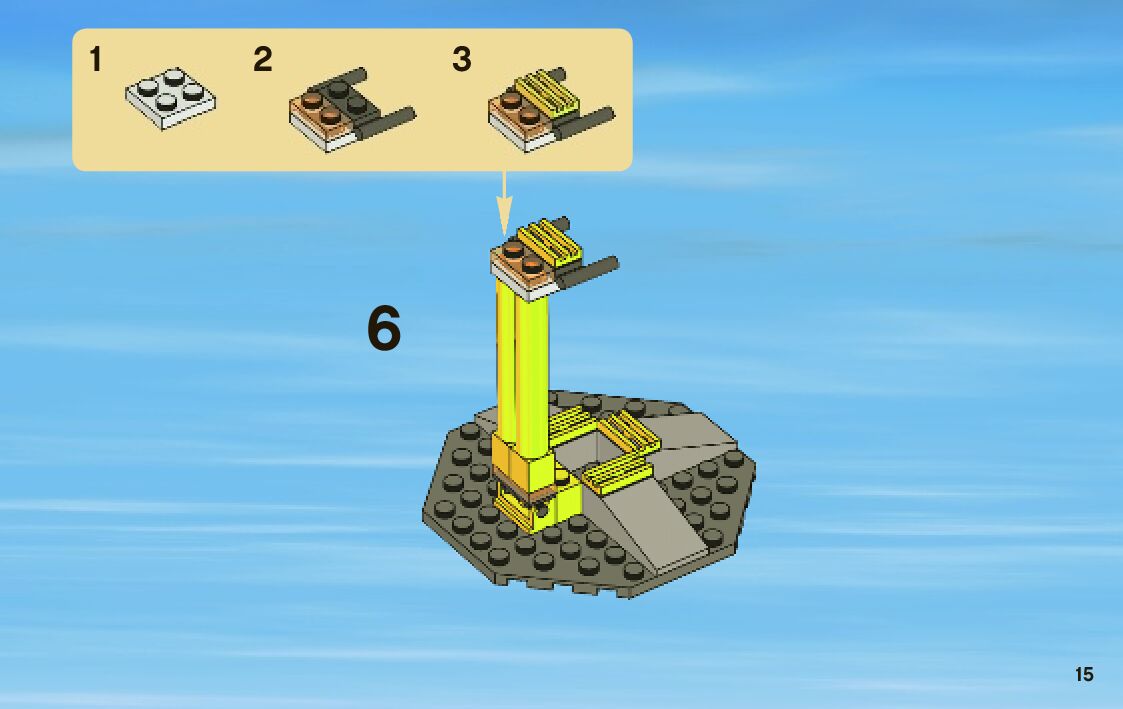 1

2

3

6

15