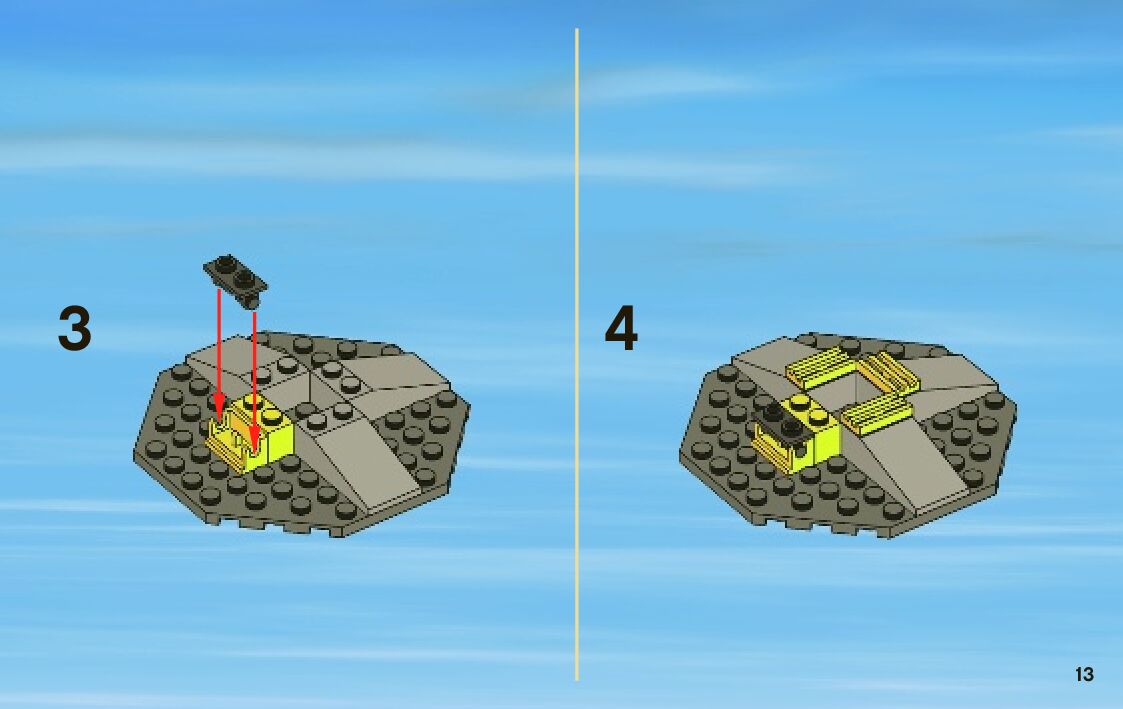 3

4

13