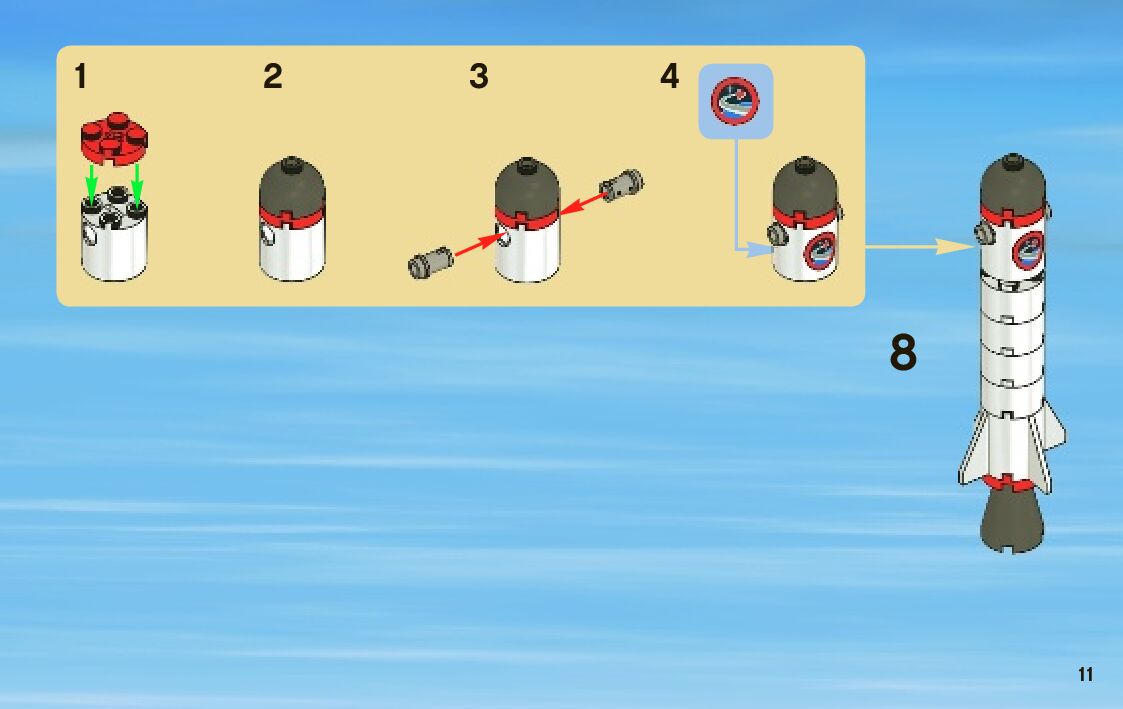 1
2
3
4

8

11