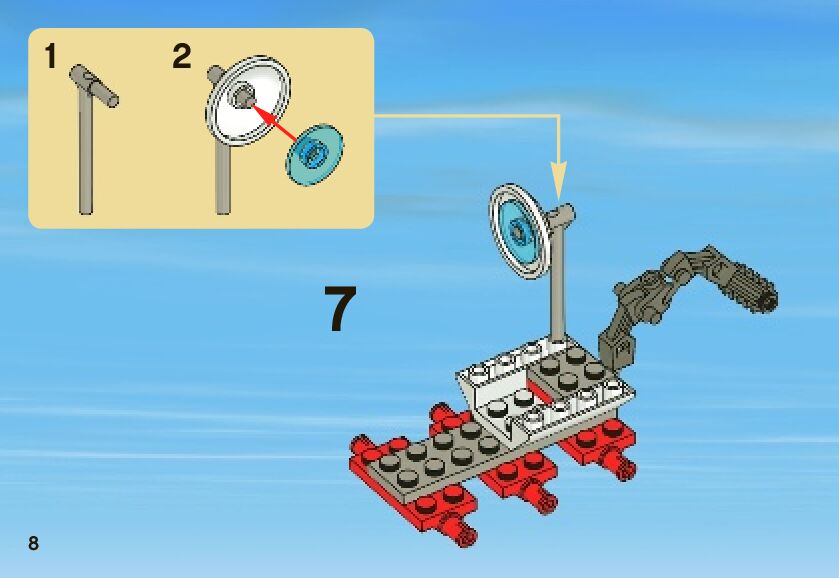 1
2
7
8