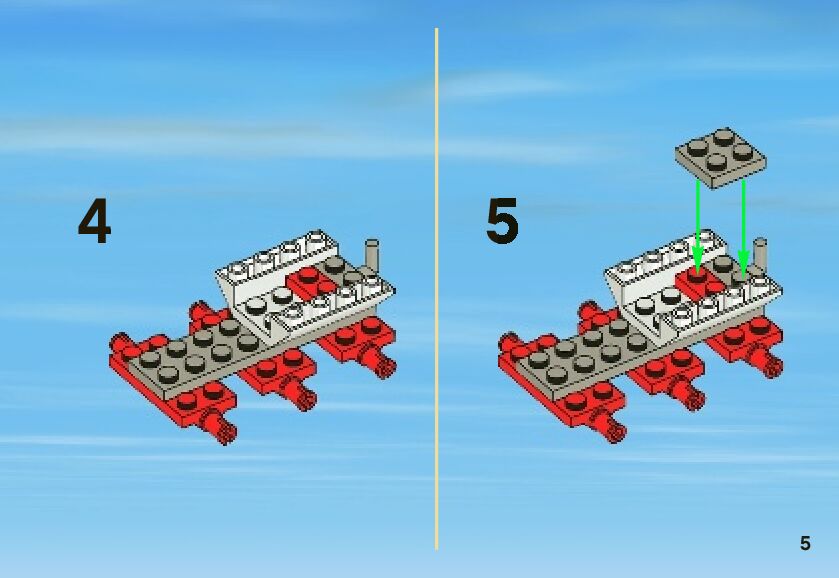 4

5

5