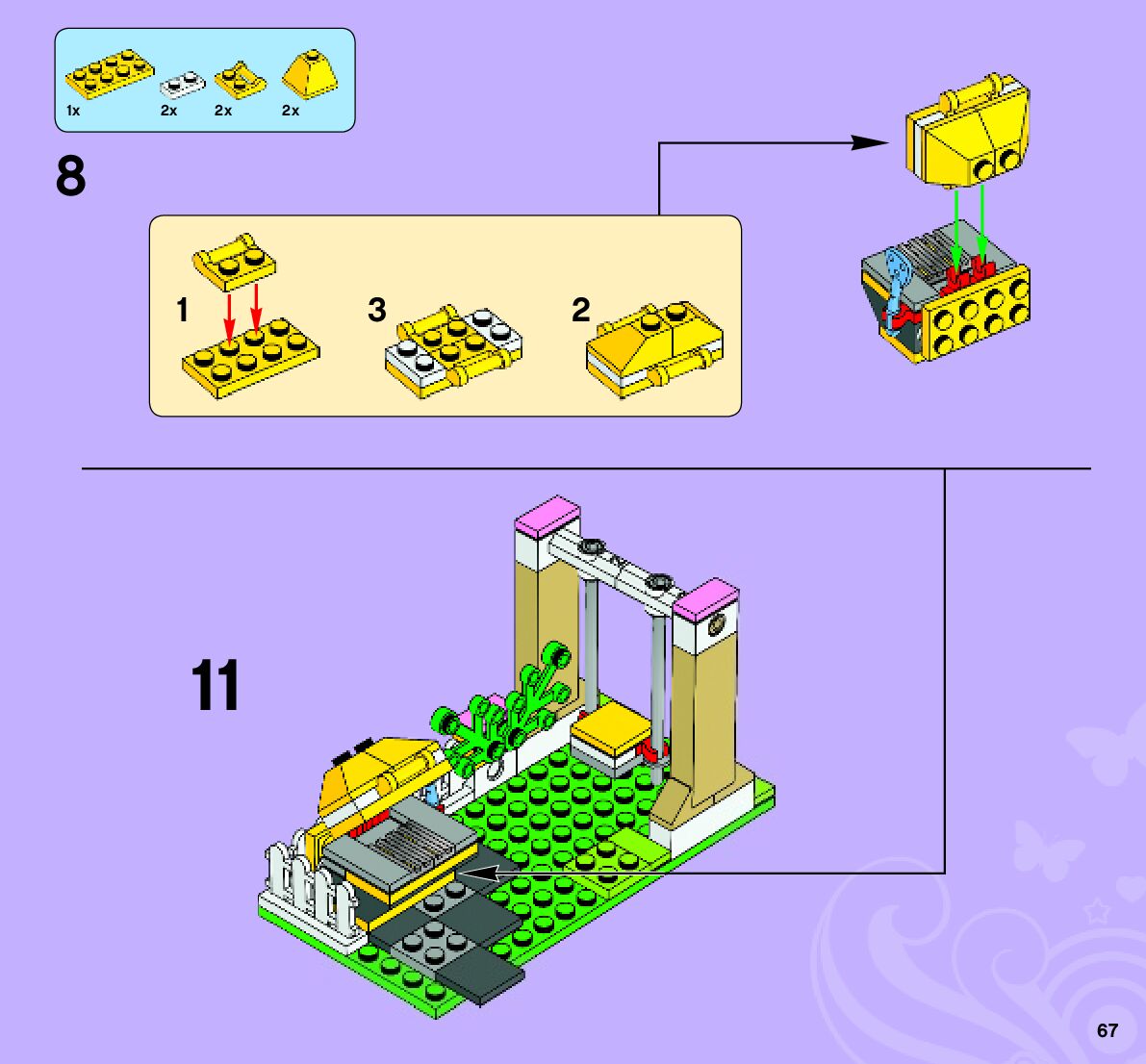 1x 2x 2x 2x

8

1

3

2

11

67