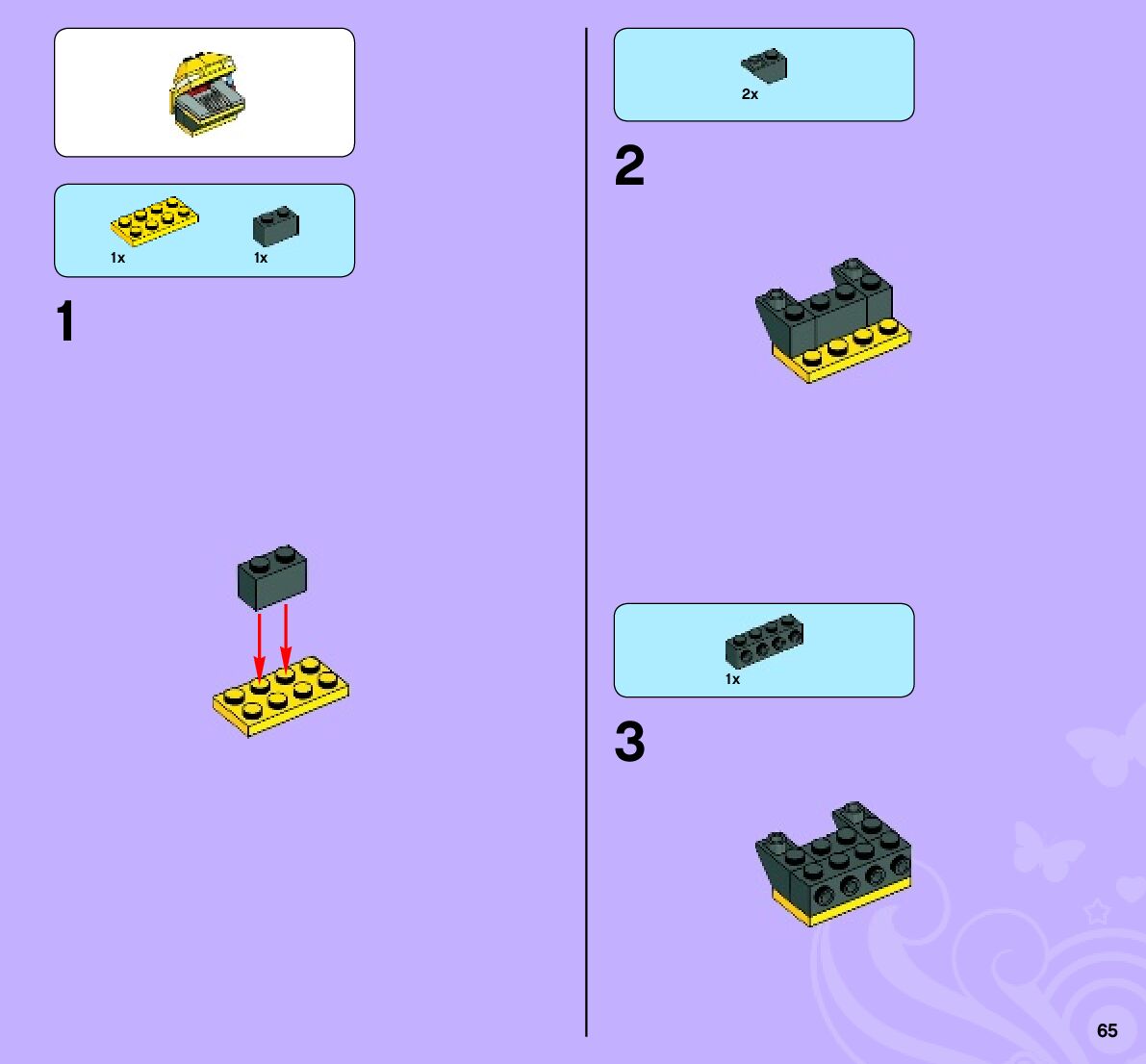 1x 1x

1

2x

2

1x

3

65