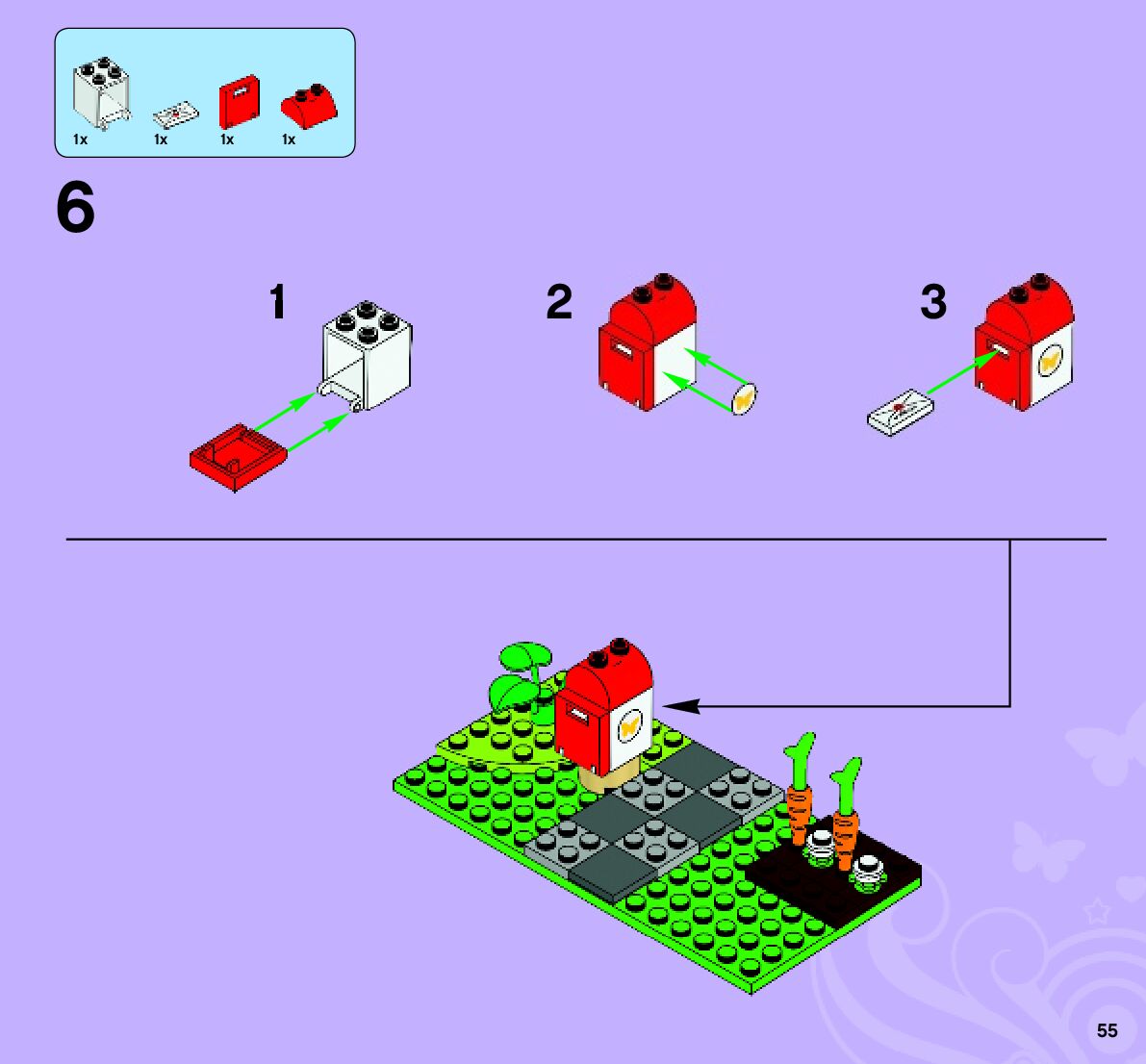 1x 1x 1x 1x

6

1

2

3

55