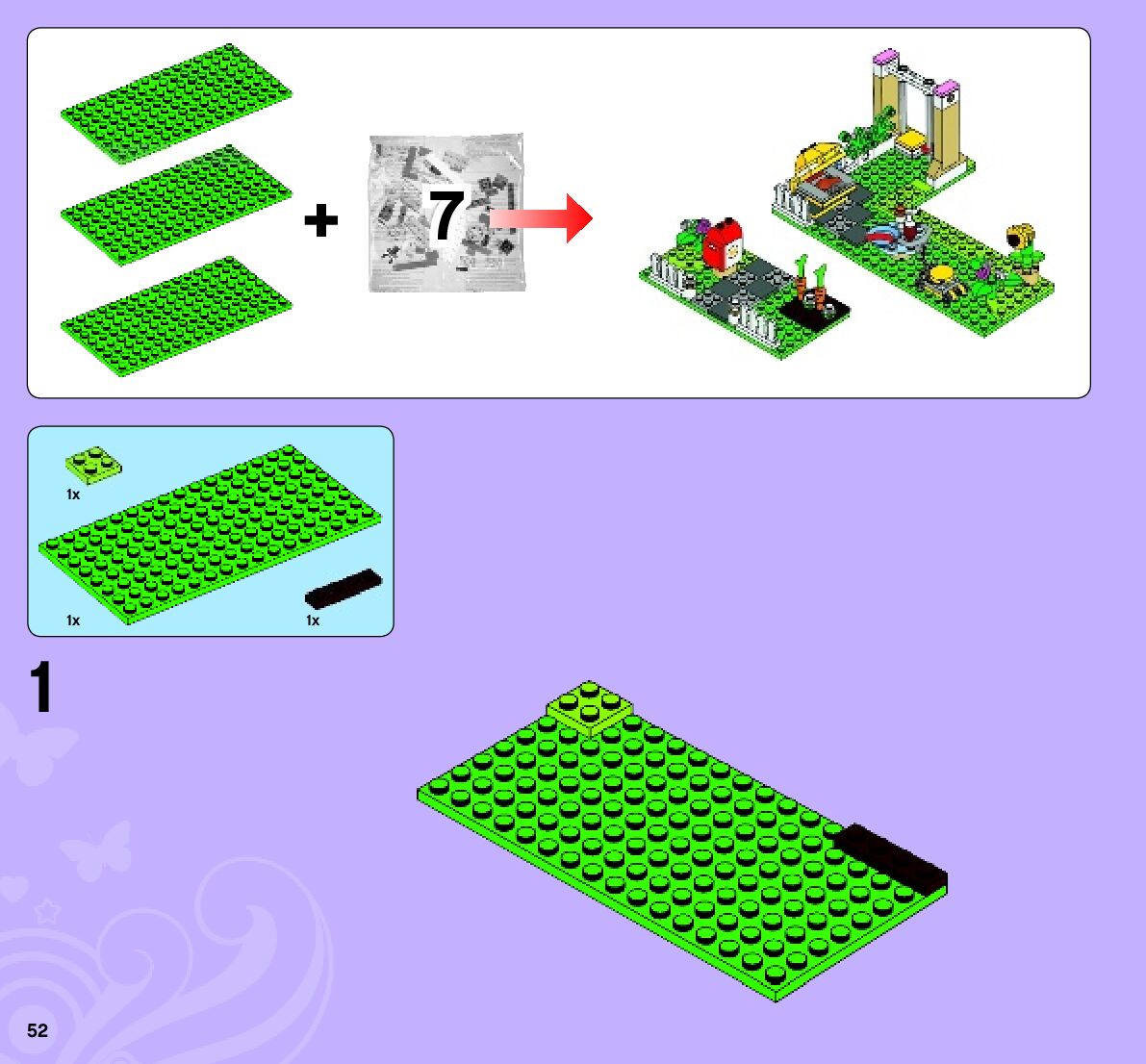 + 7

1x

1x

1x

1

52