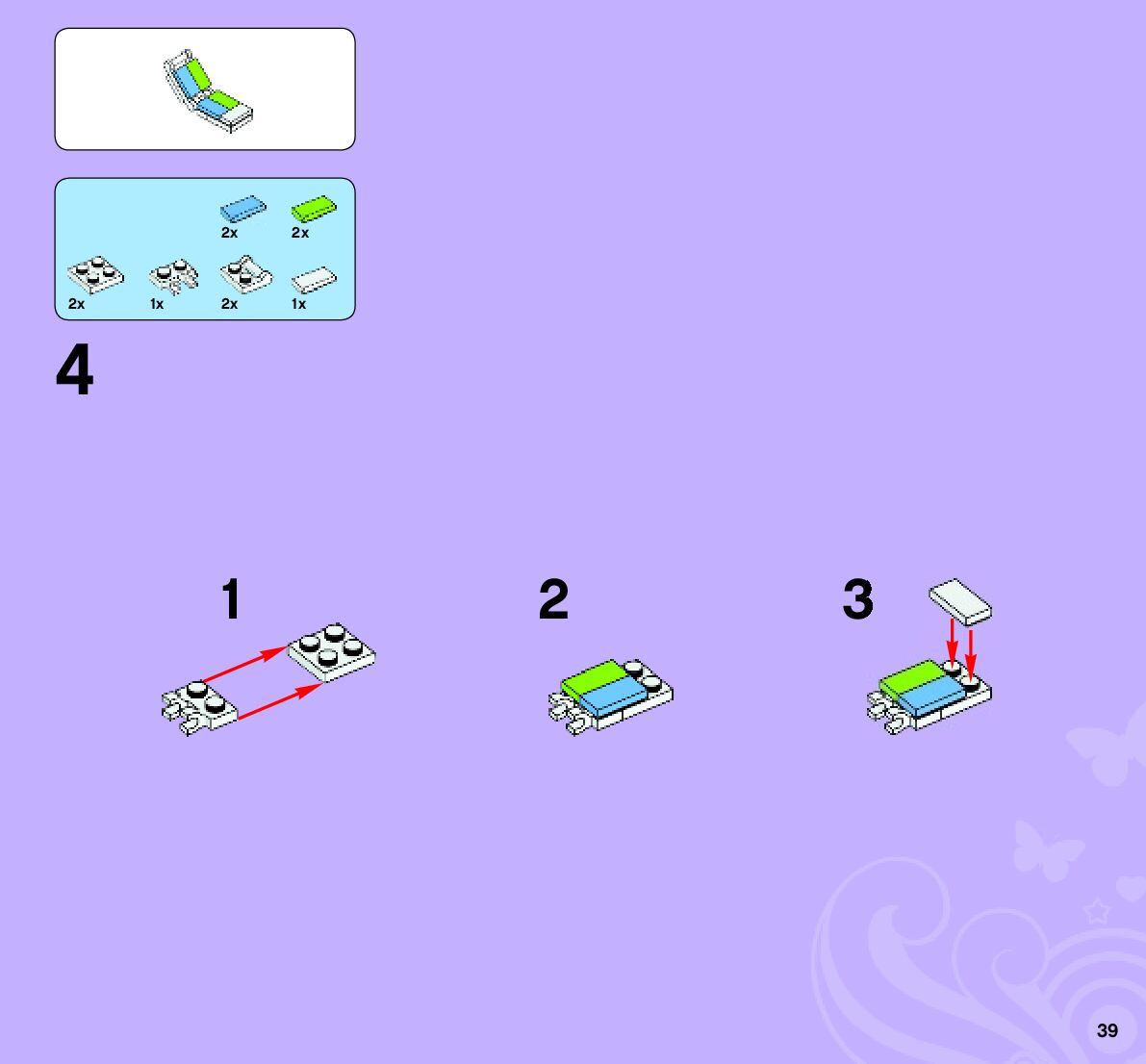 2x 2x

2x 1x 2x 1x

4

1

2

3

39