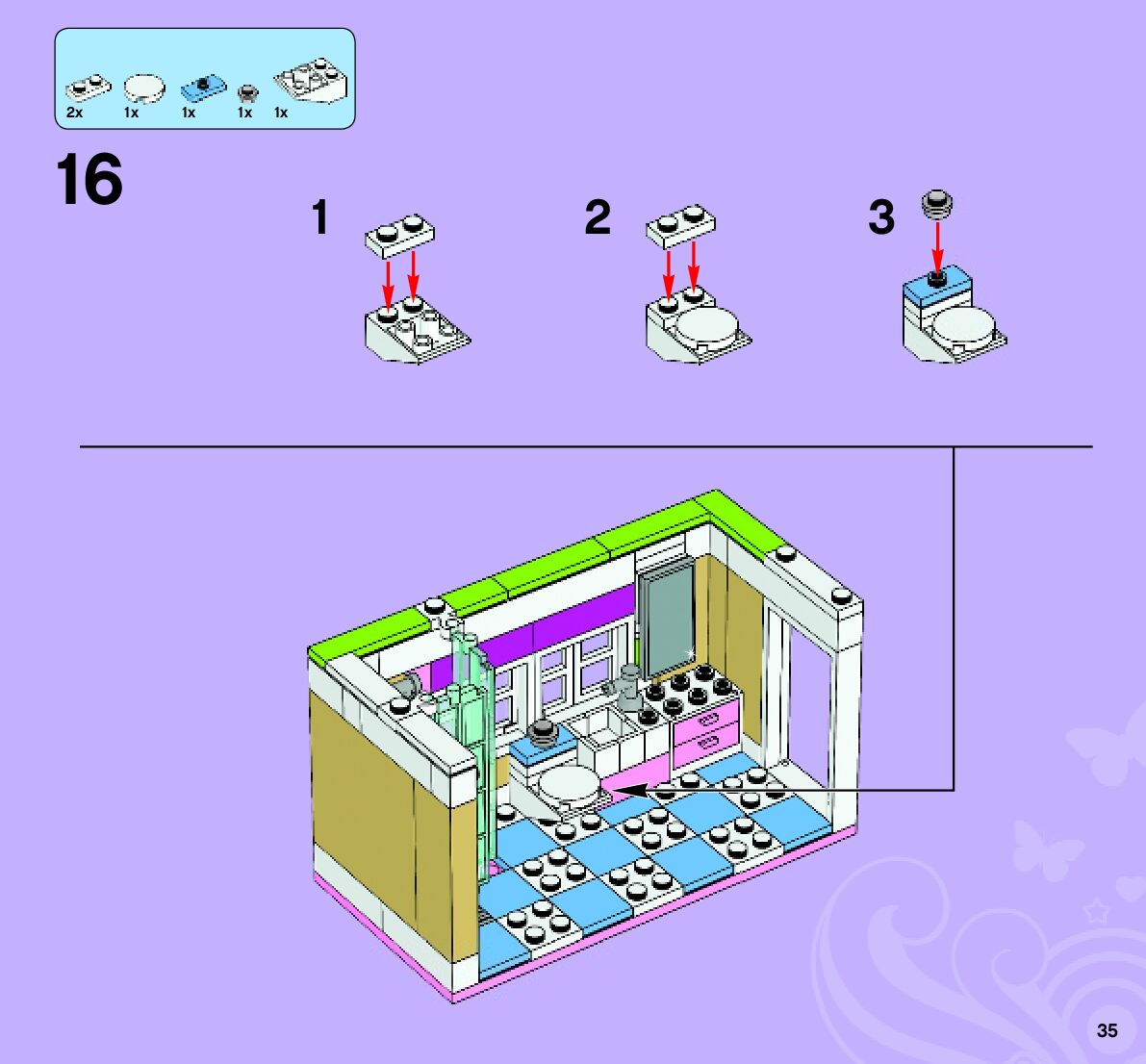 2x 1x 1x 1x 1x

16

1

2

3

35